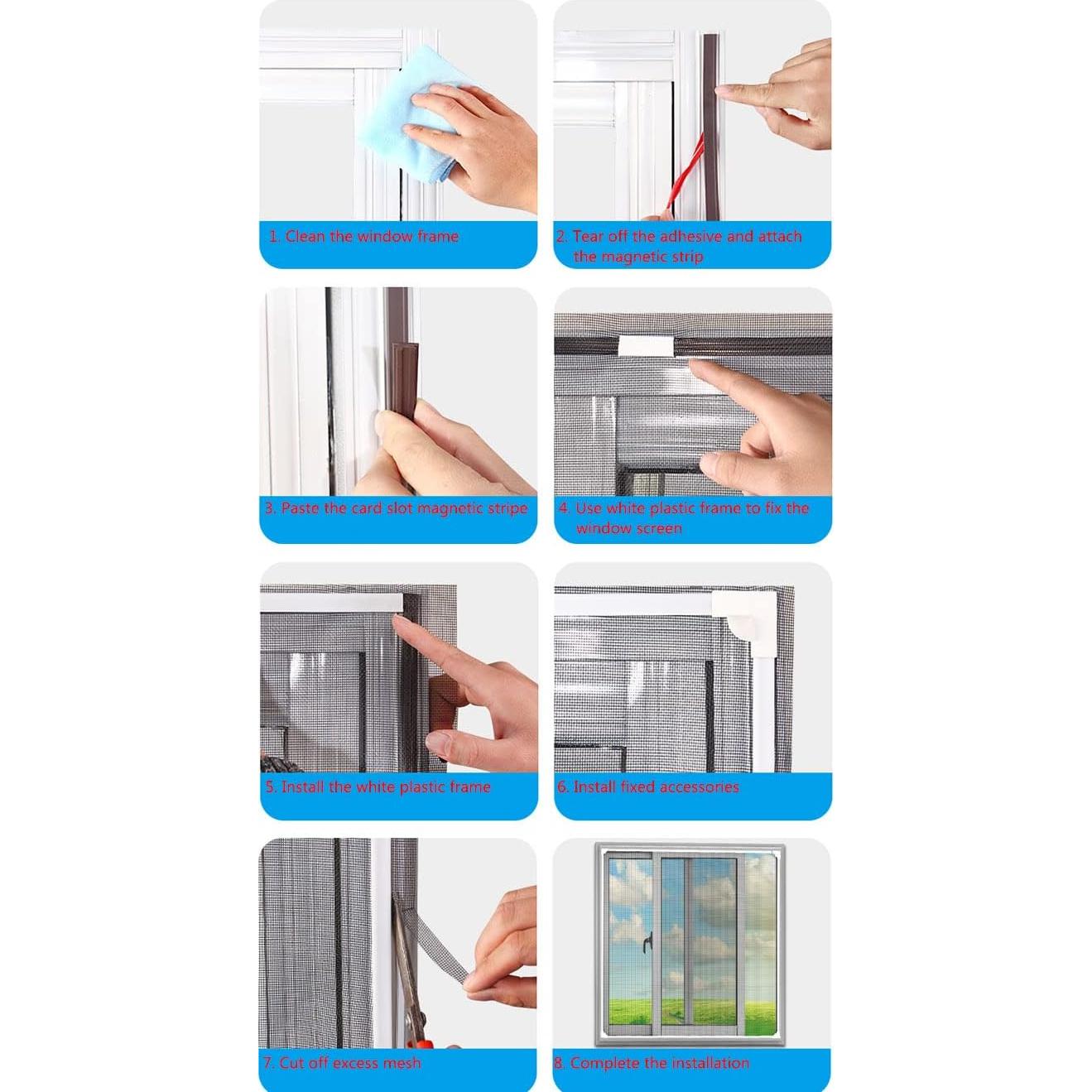 1. Clean the window frame

2. Tear off the adhesive and attach the magnetic strip

3. Paste the card slot magnetic stripe

4. Use white plastic frame to fix the window screen

5. Install the white plastic frame

6. Install fixed accessories

7. Cut off excess mesh

8. Complete the installation