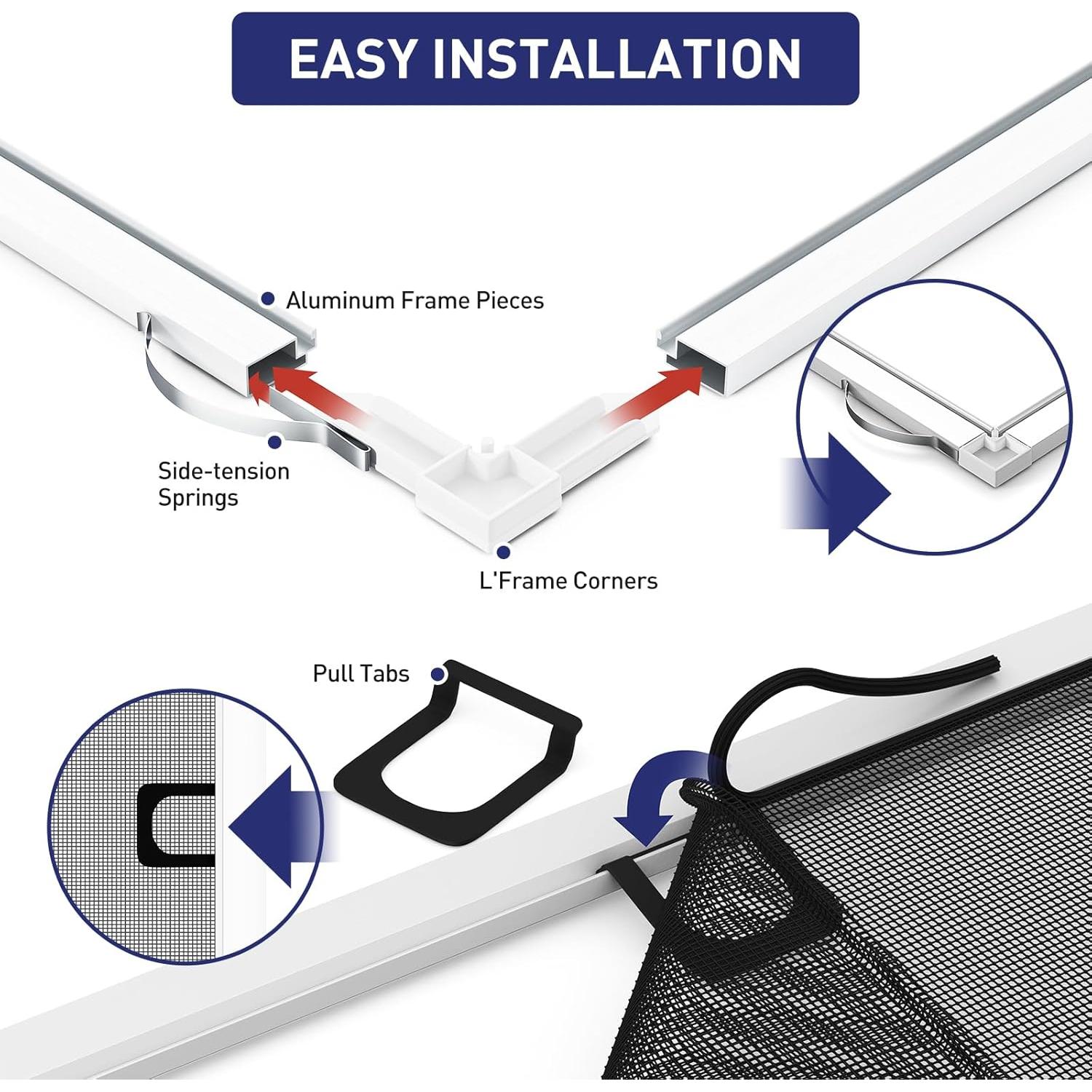 EASY INSTALLATION

Aluminum Frame Pieces

Side-tension Springs

L'Frame Corners

Pull Tabs