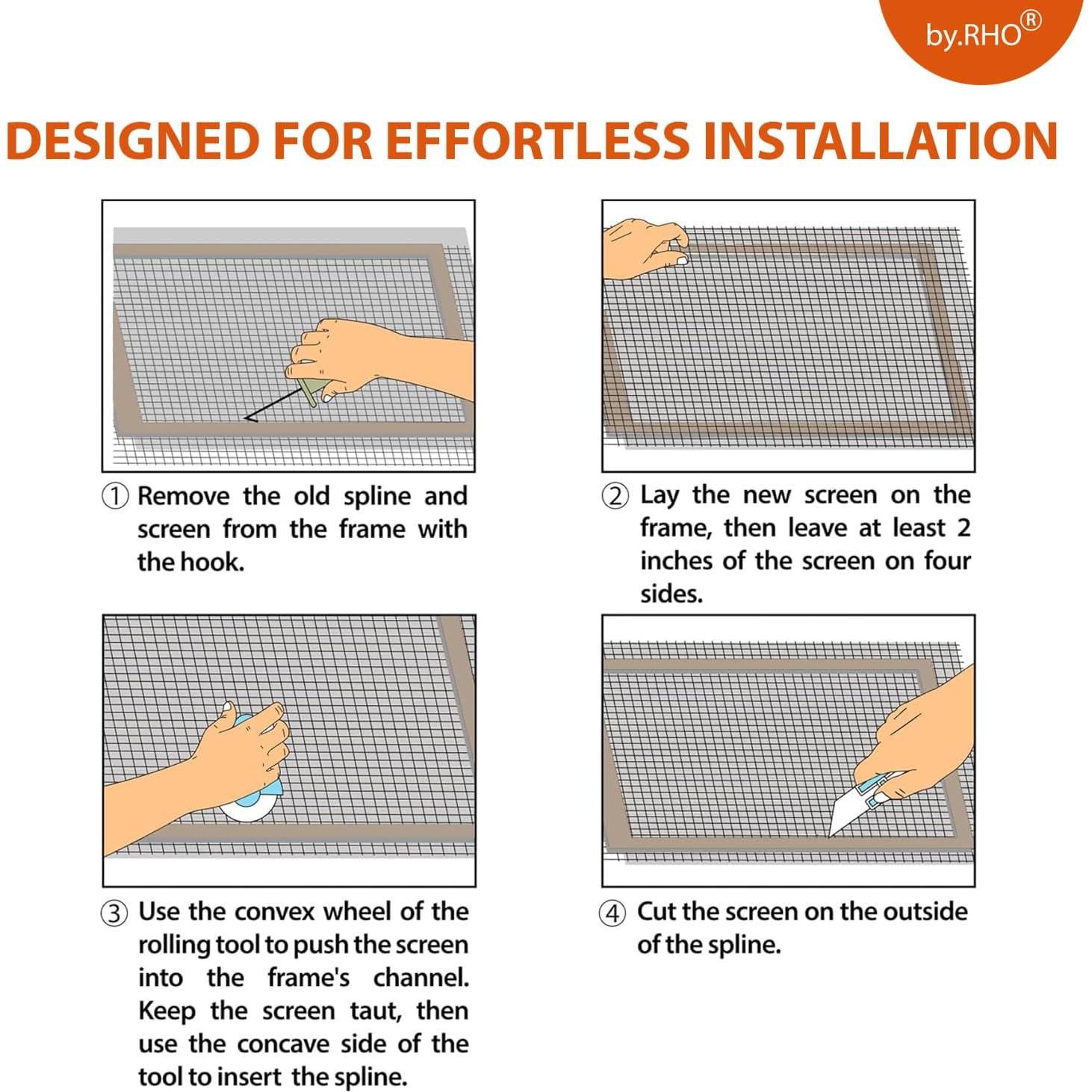 by.RHO®

DESIGNED FOR EFFORTLESS INSTALLATION

① Remove the old spline and screen from the frame with the hook.

② Lay the new screen on the frame, then leave at least 2 inches of the screen on four sides.

③ Use the convex wheel of the rolling tool to push the screen into the frame's channel. Keep the screen taut, then use the concave side of the tool to insert the spline.

④ Cut the screen on the outside of the spline.