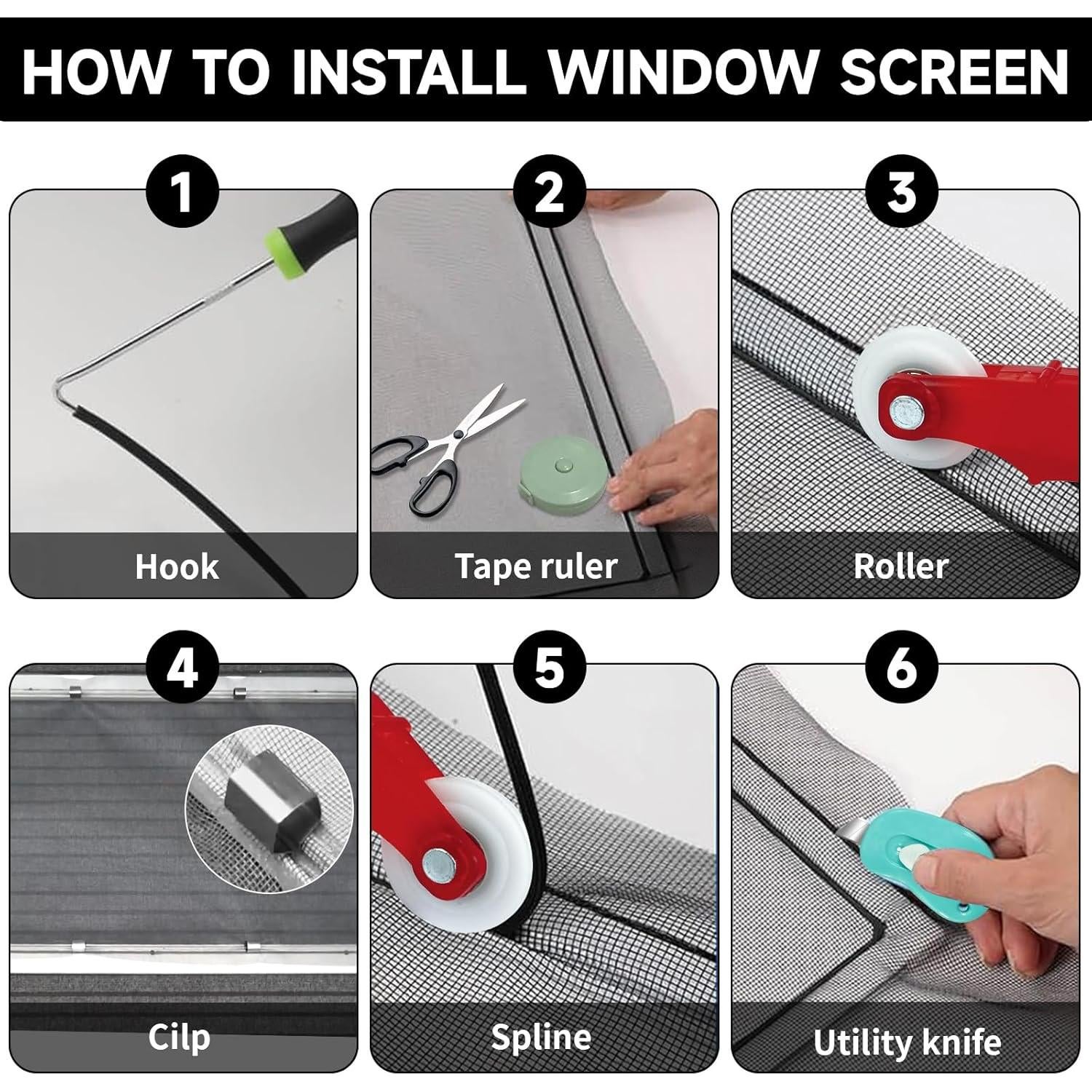 HOW TO INSTALL WINDOW SCREEN

1
Hook

2
Tape ruler

3
Roller

4
Cilp

5
Spline

6
Utility knife