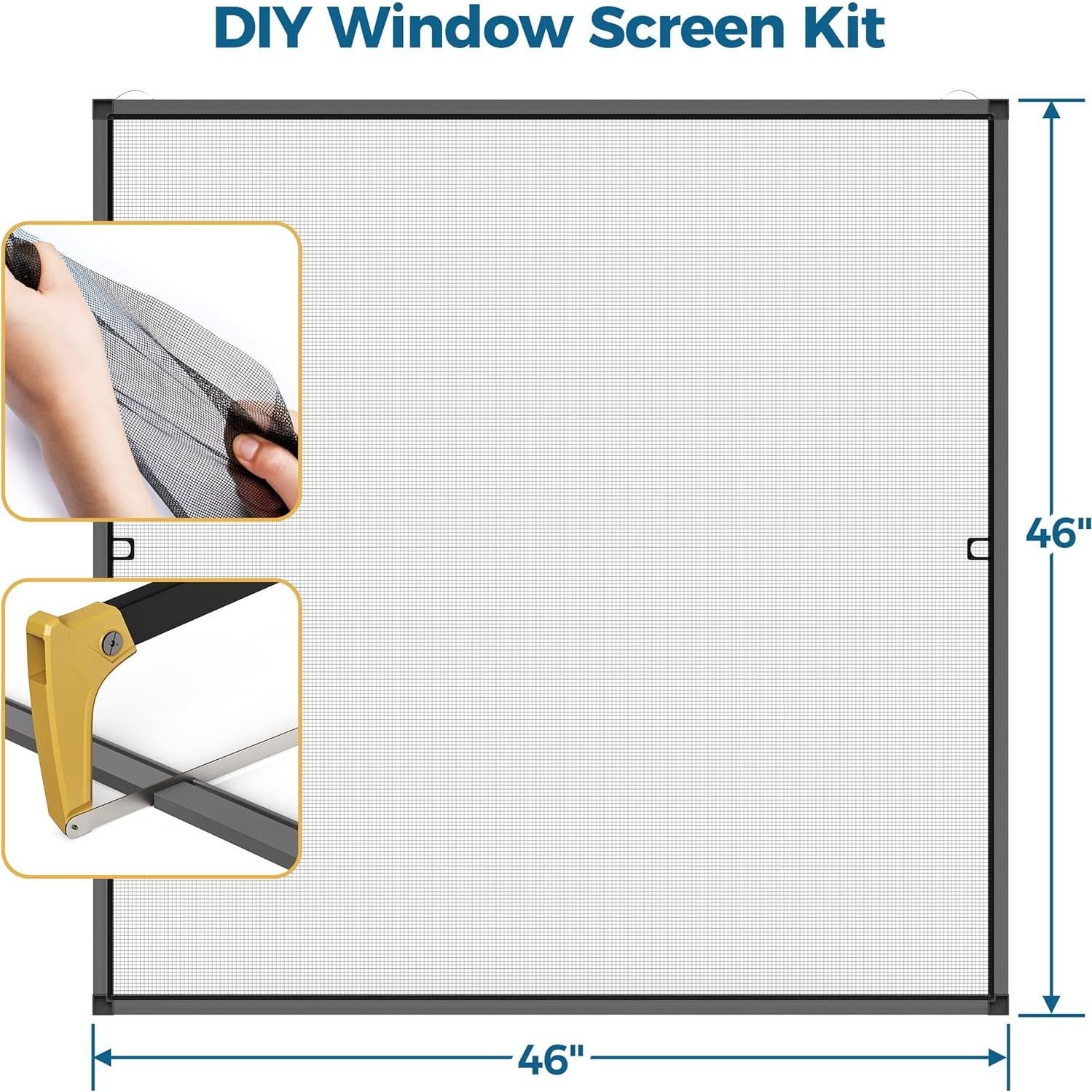 DIY Window Screen Kit

46"

46"