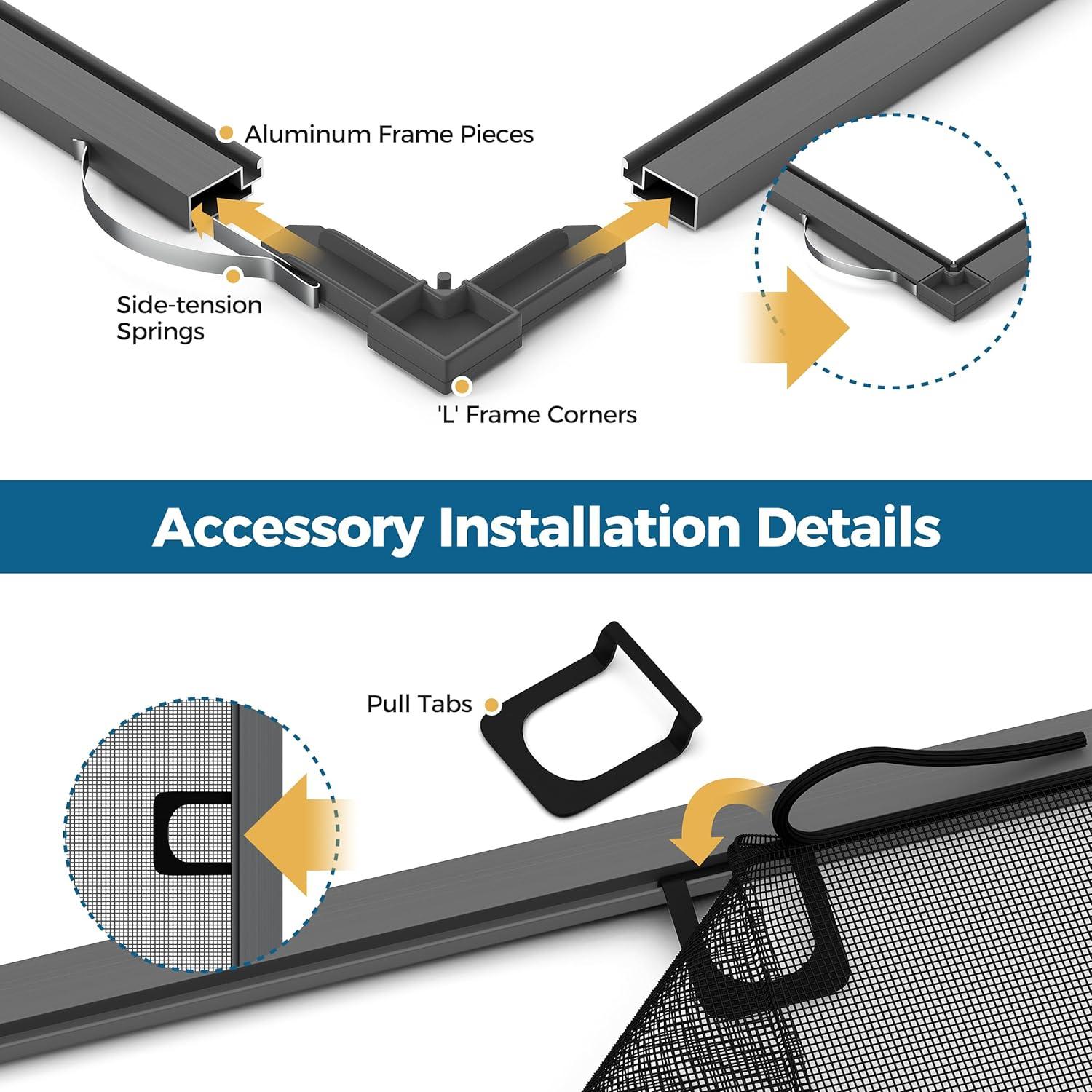 Aluminum Frame Pieces

Side-tension Springs

'L' Frame Corners

Accessory Installation Details

Pull Tabs