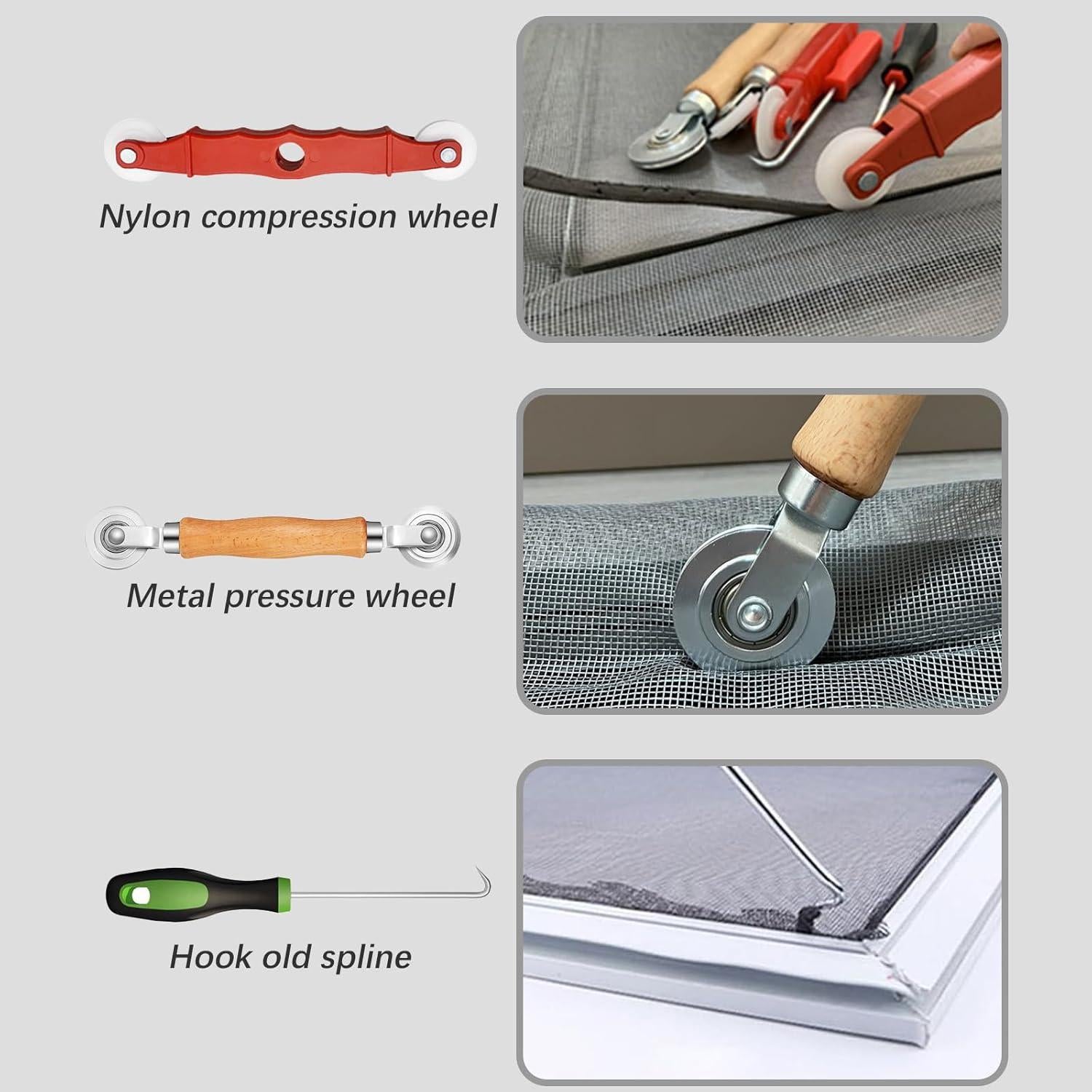 Nylon compression wheel

Metal pressure wheel

Hook old spline