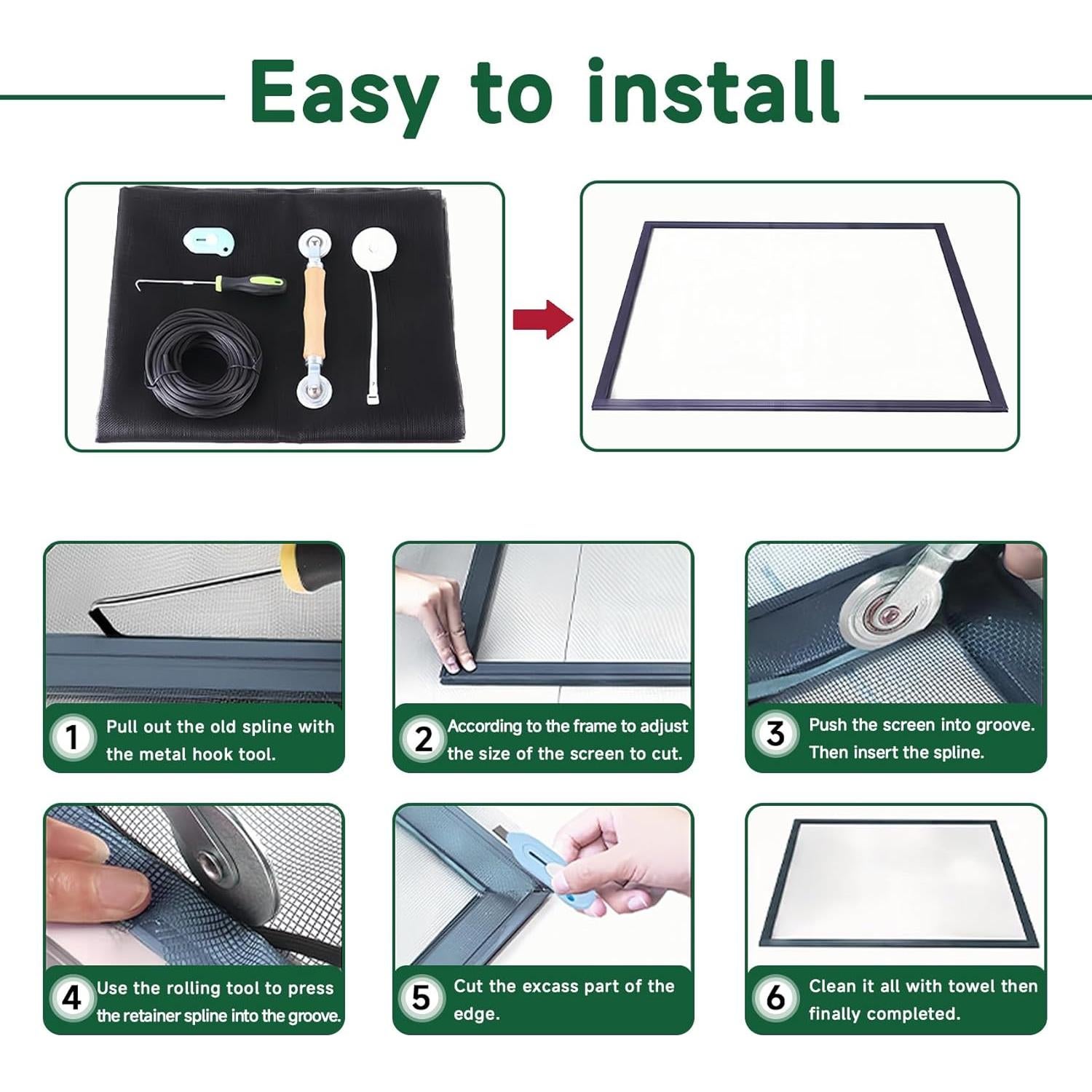 Easy to install

1 Pull out the old spline with the metal hook tool.

2 According to the frame to adjust the size of the screen to cut.

3 Push the screen into groove. Then insert the spline.

4 Use the rolling tool to press the retainer spline into the groove.

5 Cut the excass part of the edge.

6 Clean it all with towel then finally completed.