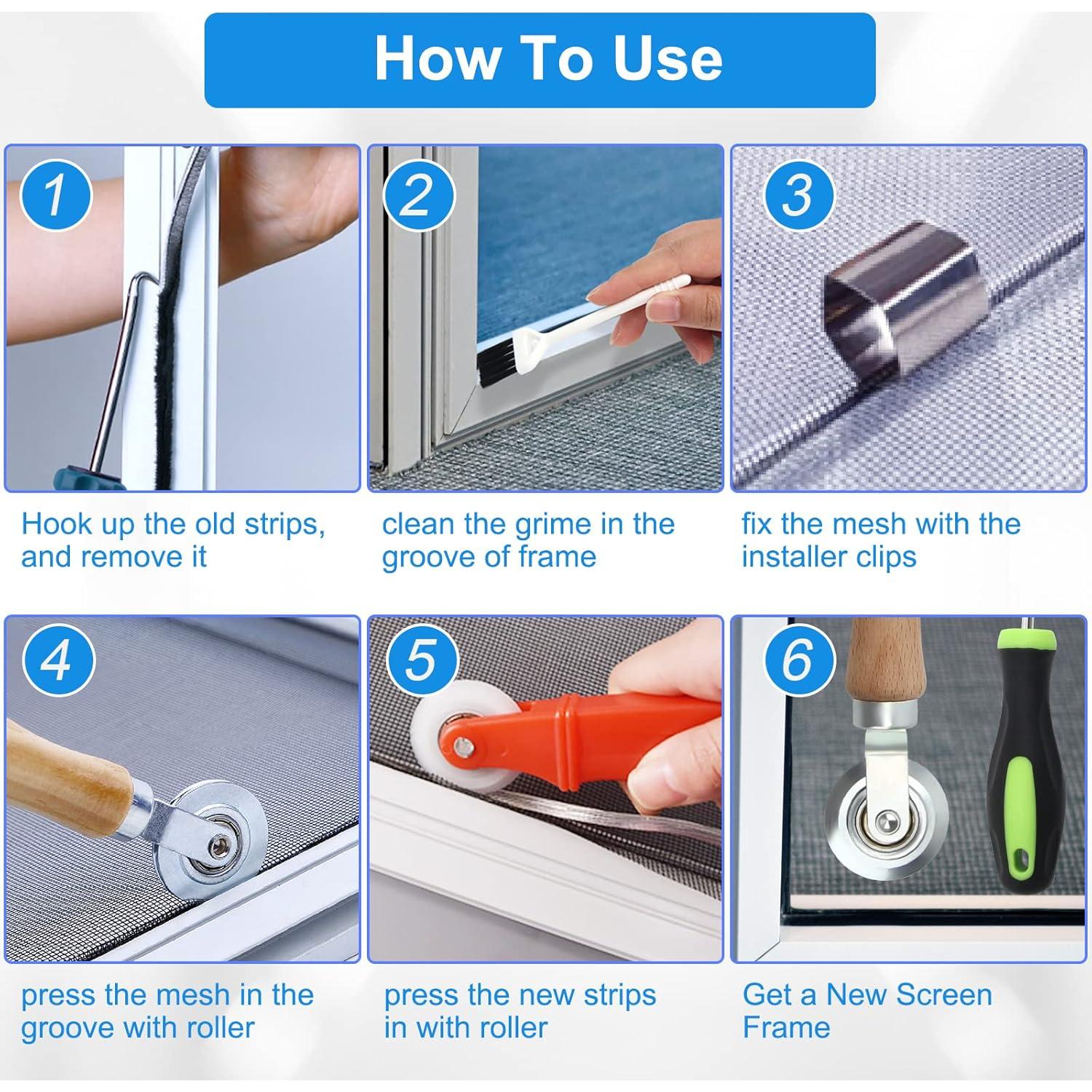 How To Use

1

Hook up the old strips, and remove it

2

clean the grime in the groove of frame

3

fix the mesh with the installer clips

4

press the mesh in the groove with roller

5

press the new strips in with roller

6

Get a New Screen Frame