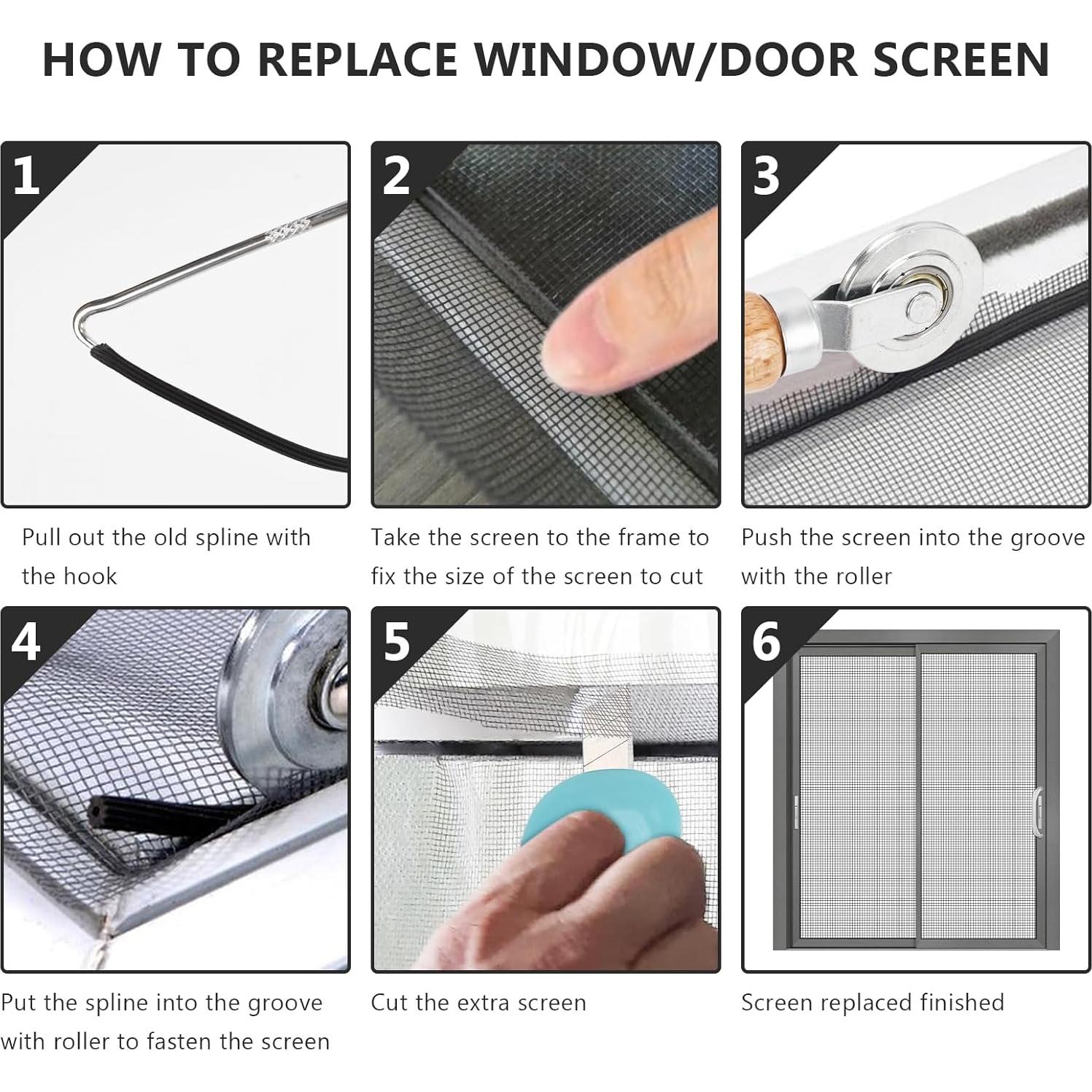 HOW TO REPLACE WINDOW/DOOR SCREEN

1

Pull out the old spline with the hook

2

Take the screen to the frame to fix the size of the screen to cut

3

Push the screen into the groove with the roller

4

Put the spline into the groove with roller to fasten the screen

5

Cut the extra screen

6

Screen replaced finished