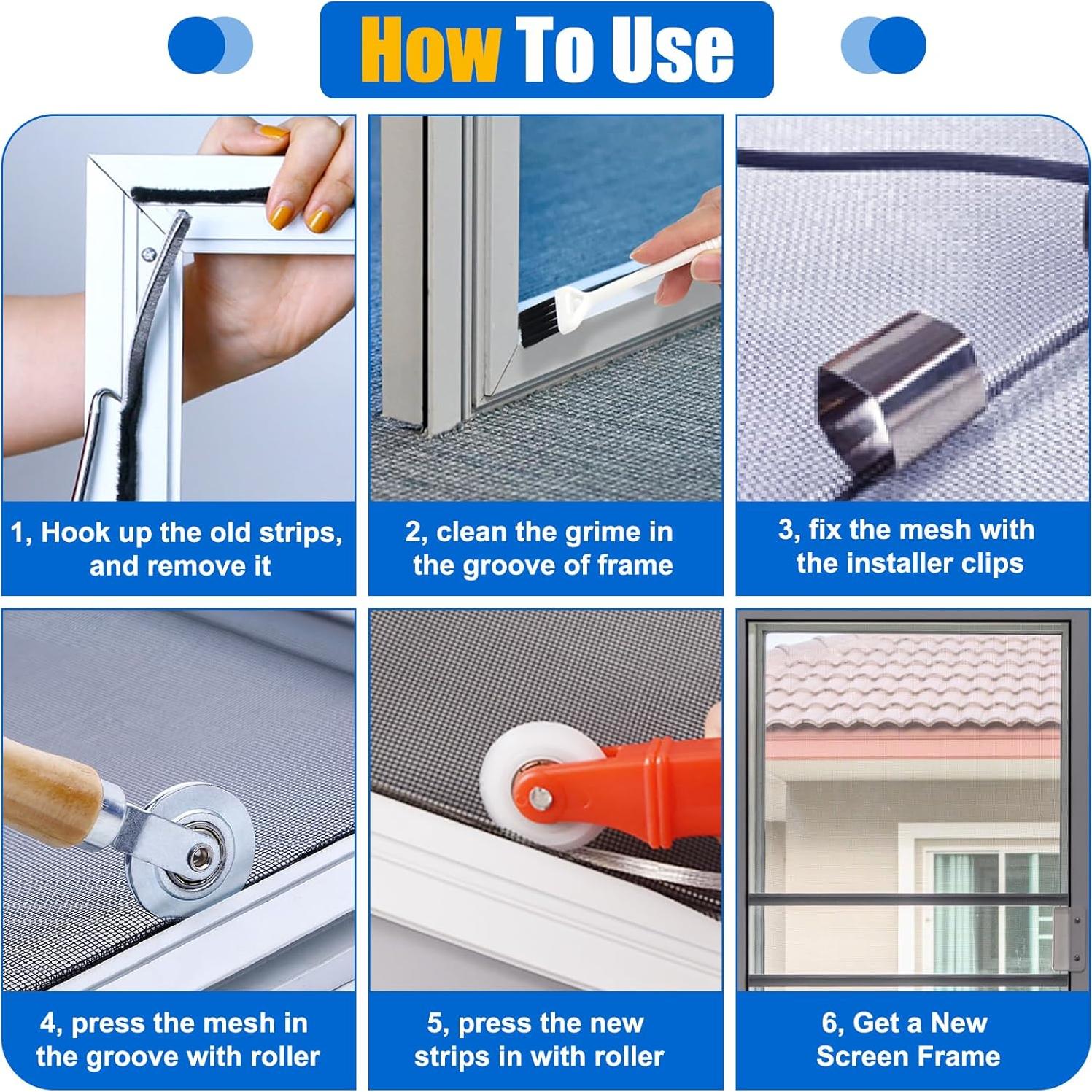 How To Use

1, Hook up the old strips, and remove it

2, clean the grime in the groove of frame

3, fix the mesh with the installer clips

4, press the mesh in the groove with roller

5, press the new strips in with roller

6, Get a New Screen Frame