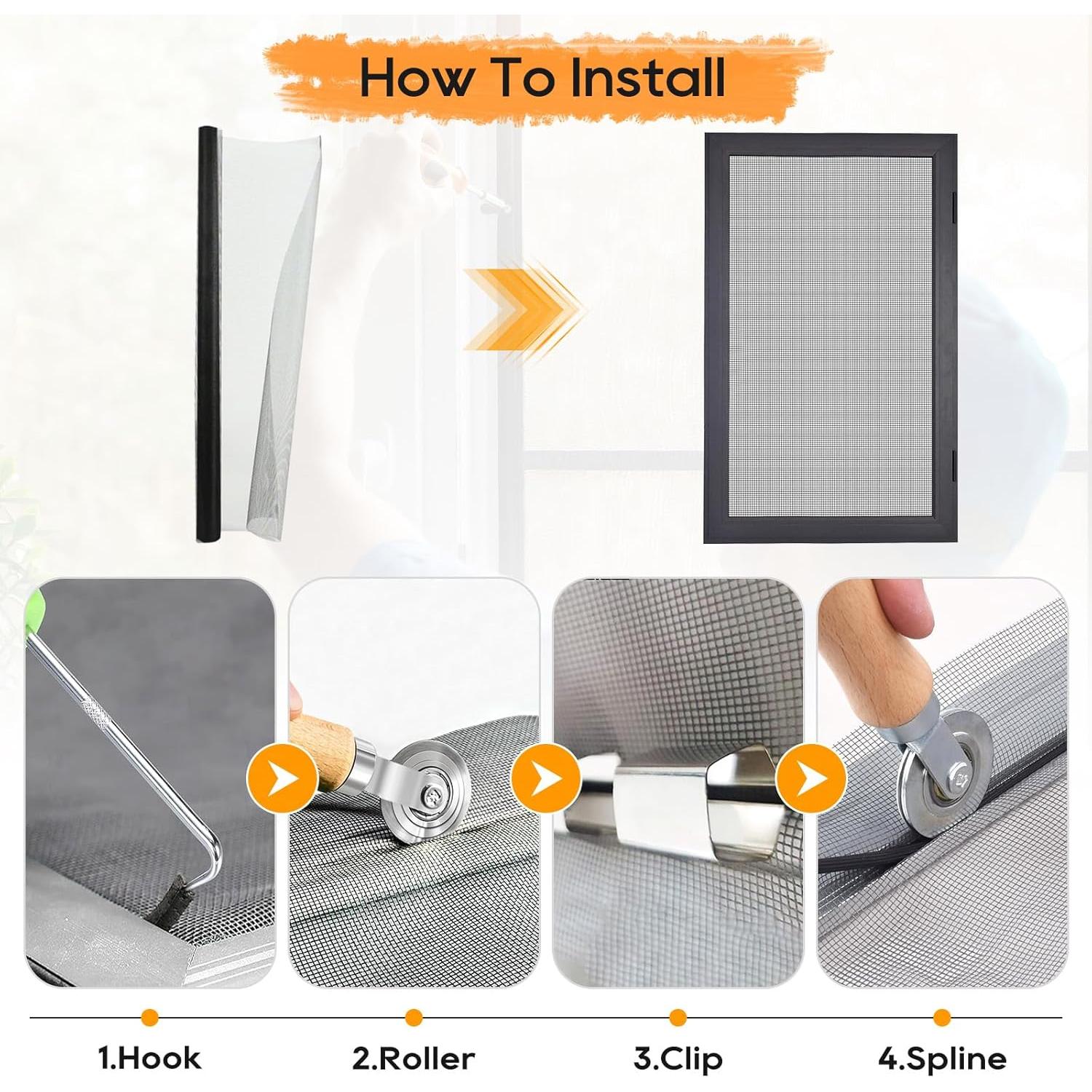 How To Install

1.Hook

2.Roller

3.Clip

4.Spline