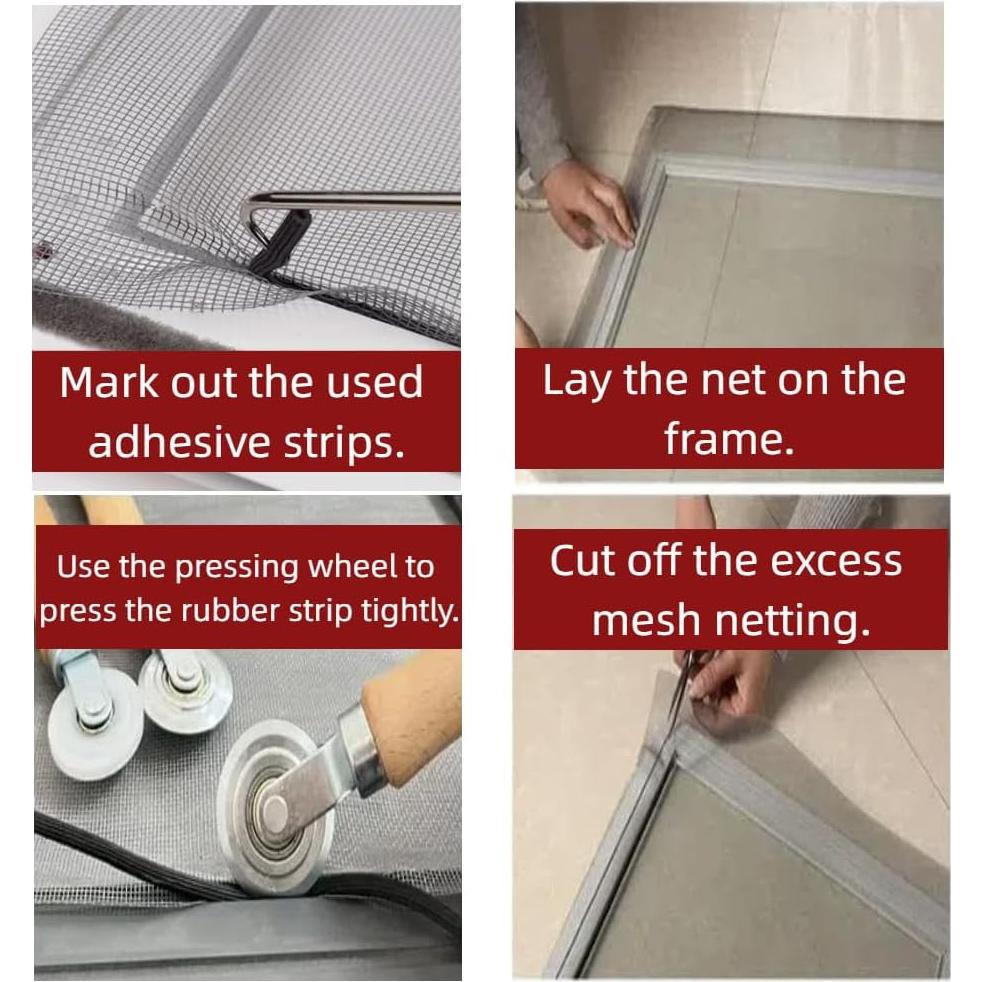 Mark out the used adhesive strips.

Lay the net on the frame.

Use the pressing wheel to press the rubber strip tightly.

Cut off the excess mesh netting.