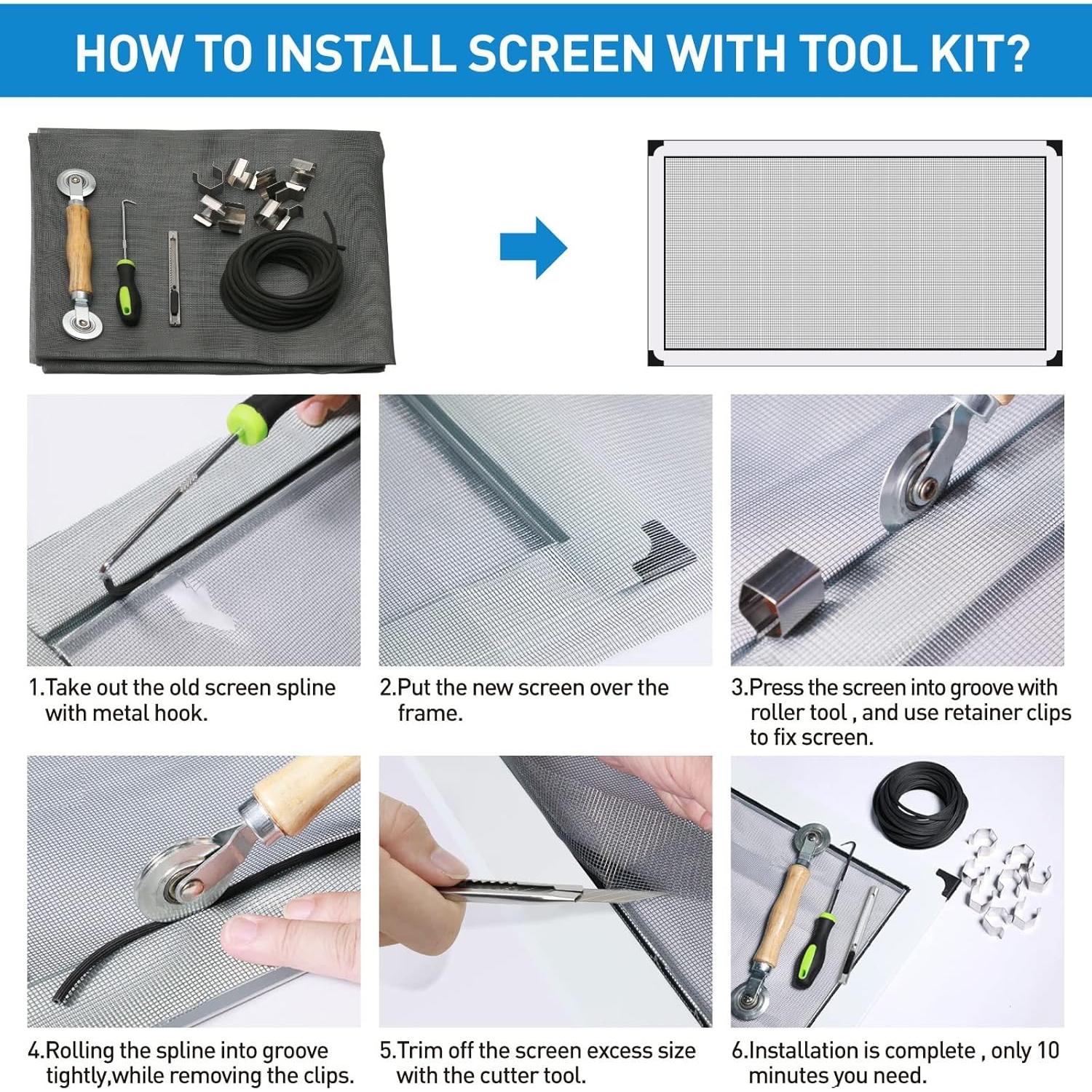 HOW TO INSTALL SCREEN WITH TOOL KIT?

1.Take out the old screen spline with metal hook.

2.Put the new screen over the frame.

3.Press the screen into groove with roller tool , and use retainer clips to fix screen.

4.Rolling the spline into groove tightly,while removing the clips.

5.Trim off the screen excess size with the cutter tool.

6.Installation is complete , only 10 minutes you need.