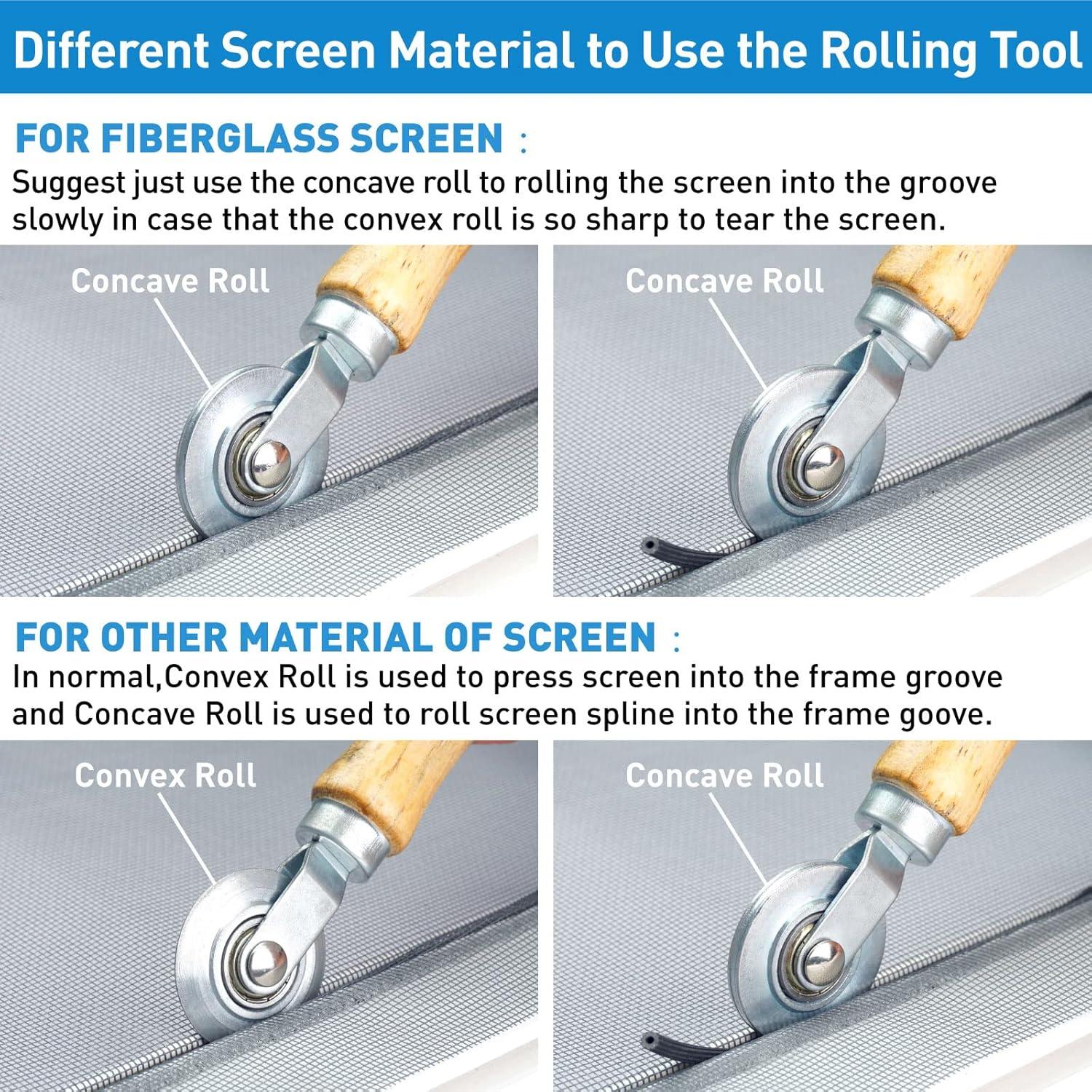 Different Screen Material to Use the Rolling Tool

FOR FIBERGLASS SCREEN :
Suggest just use the concave roll to rolling the screen into the groove slowly in case that the convex roll is so sharp to tear the screen.

Concave Roll

Concave Roll

FOR OTHER MATERIAL OF SCREEN :
In normal,Convex Roll is used to press screen into the frame groove and Concave Roll is used to roll screen spline into the frame goove.

Convex Roll

Concave Roll