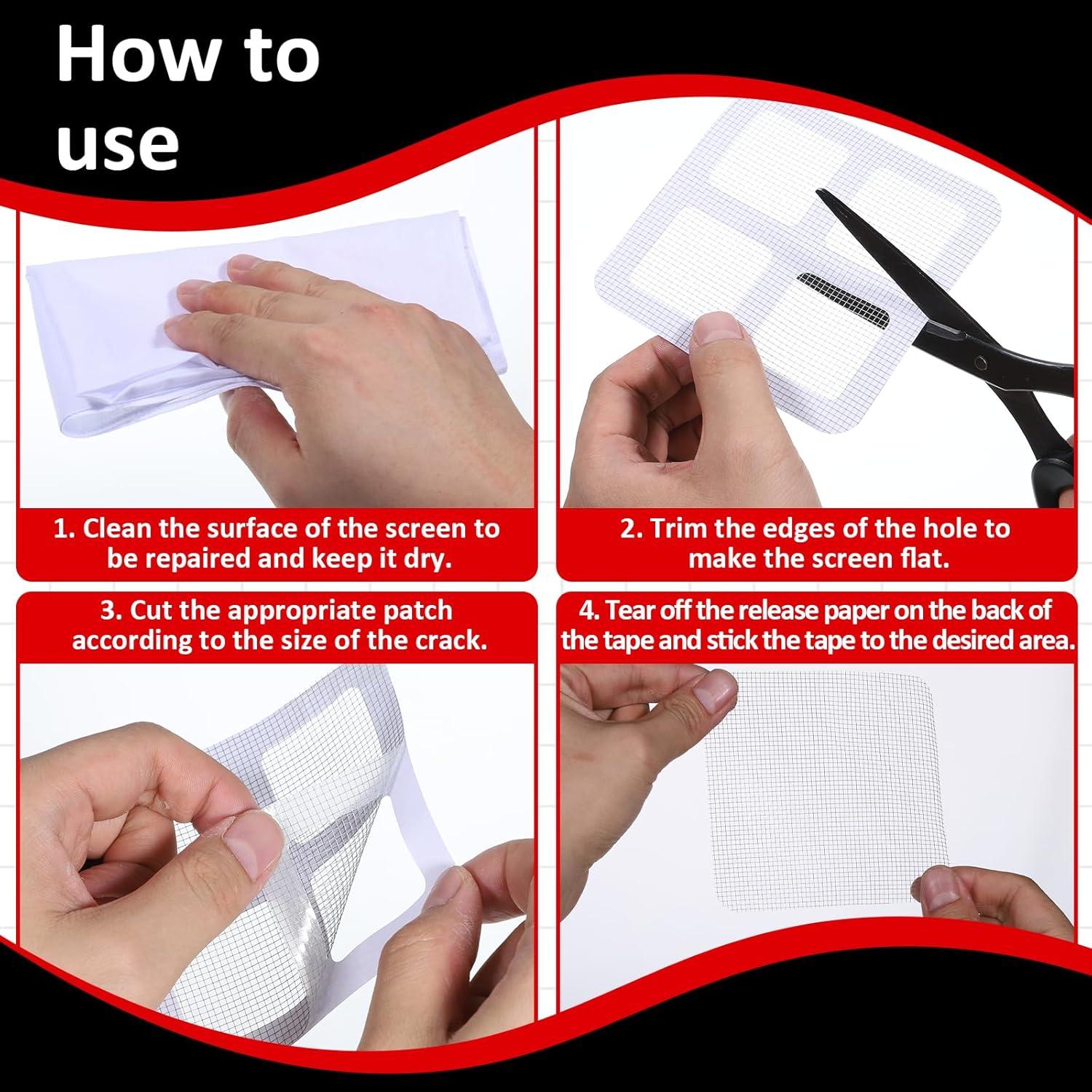 How to use

1. Clean the surface of the screen to be repaired and keep it dry.

2. Trim the edges of the hole to make the screen flat.

3. Cut the appropriate patch according to the size of the crack.

4. Tear off the release paper on the back of the tape and stick the tape to the desired area.