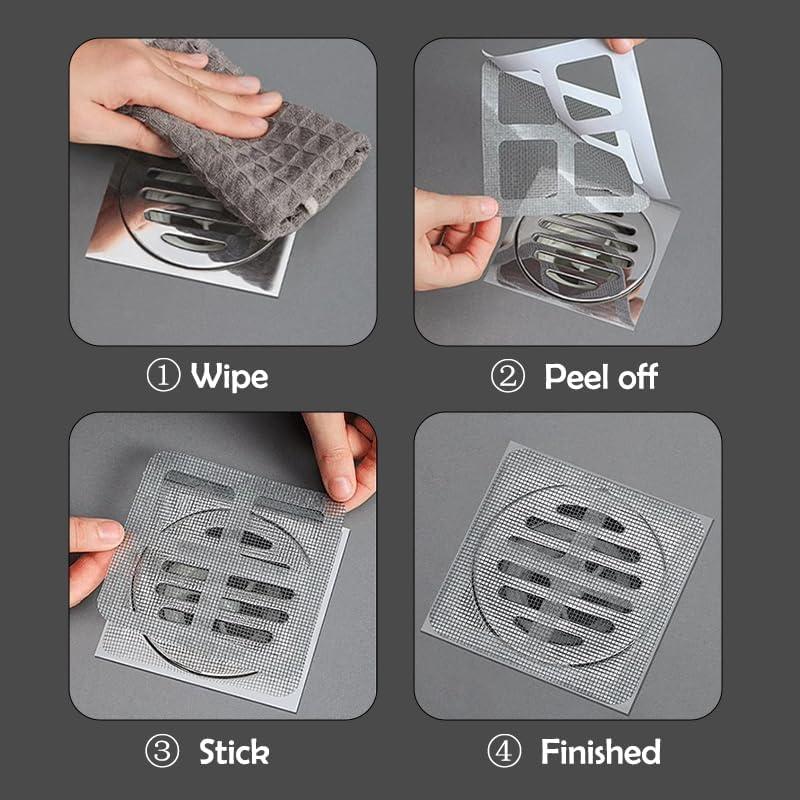 ① Wipe

② Peel off

③ Stick

④ Finished