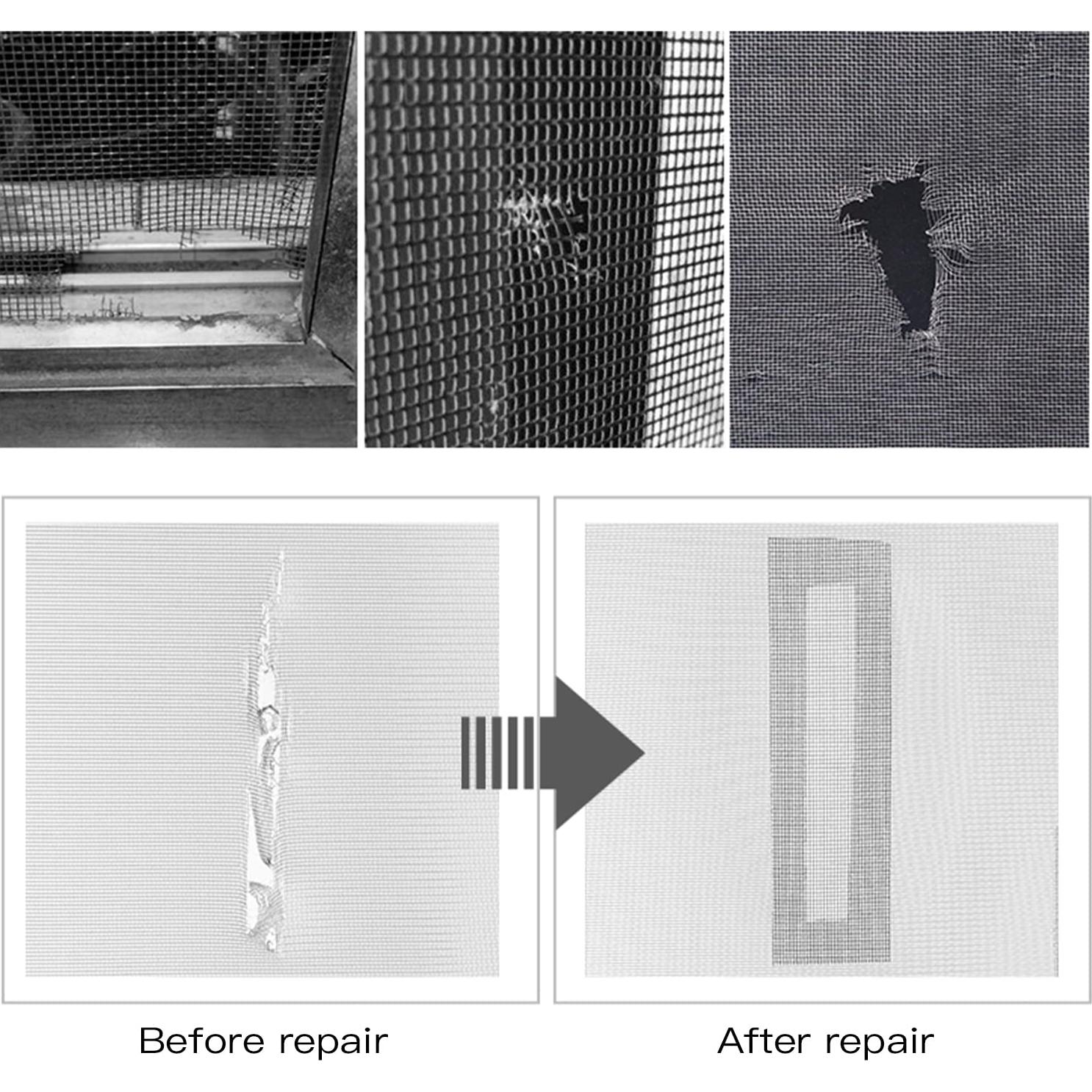 Before repair

After repair