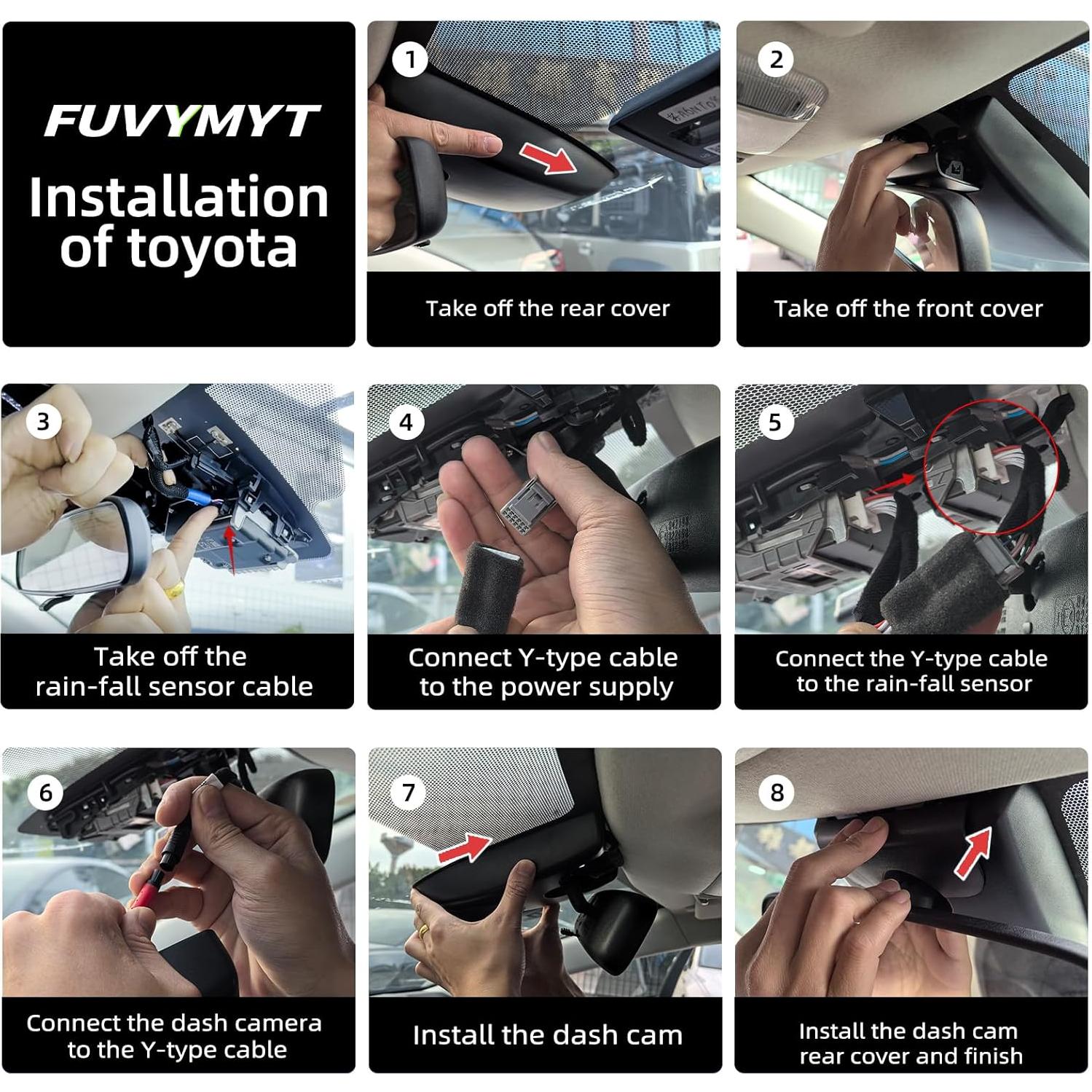 FUVYMYT
Installation of toyota

1
Take off the rear cover

2
Take off the front cover

3
Take off the rain-fall sensor cable

4
Connect Y-type cable to the power supply

5
Connect the Y-type cable to the rain-fall sensor

6
Connect the dash camera to the Y-type cable

7
Install the dash cam

8
Install the dash cam rear cover and finish