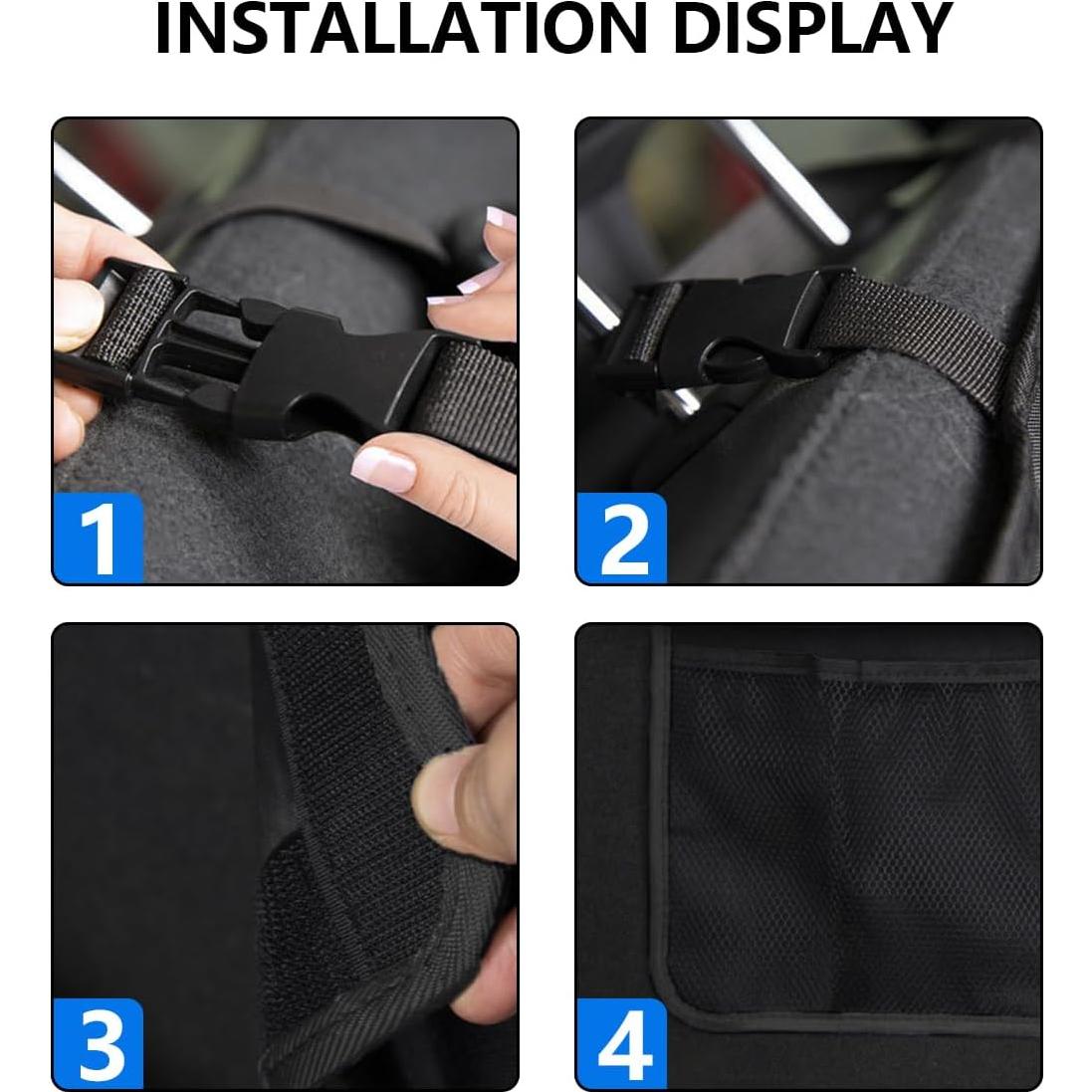 INSTALLATION DISPLAY

1

2

3

4