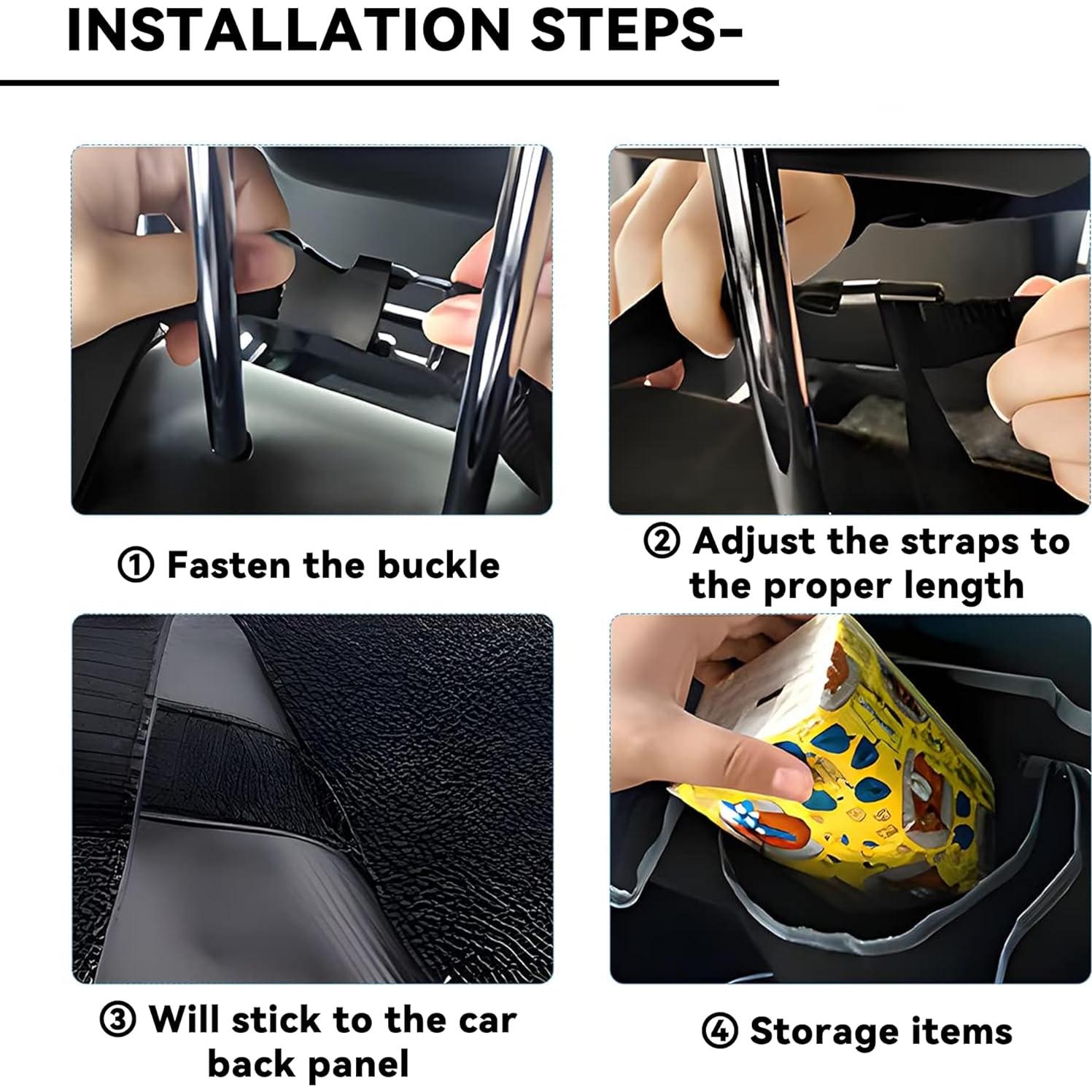 INSTALLATION STEPS-

① Fasten the buckle

② Adjust the straps to the proper length

③ Will stick to the car back panel

④ Storage items