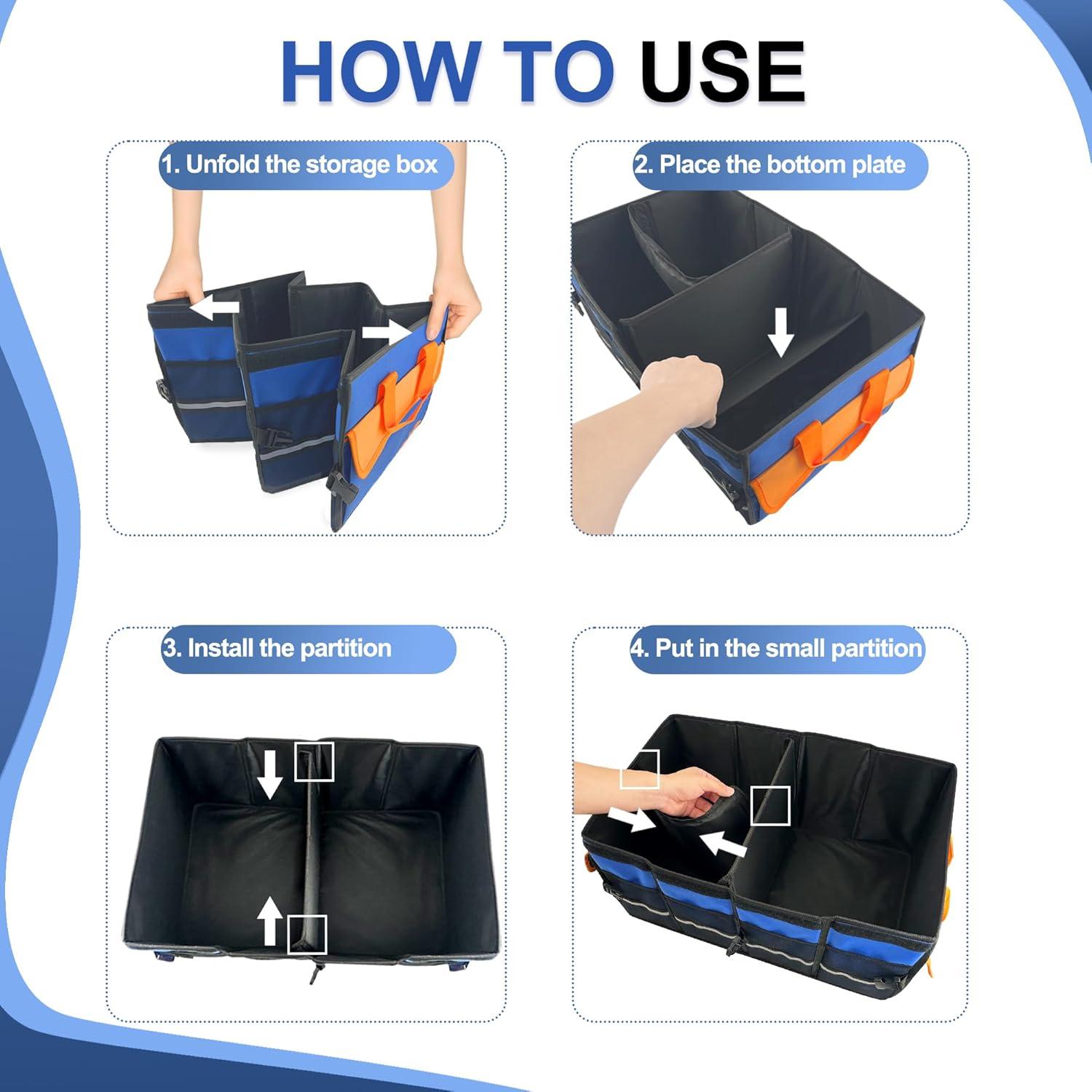 HOW TO USE

1. Unfold the storage box

2. Place the bottom plate

3. Install the partition

4. Put in the small partition