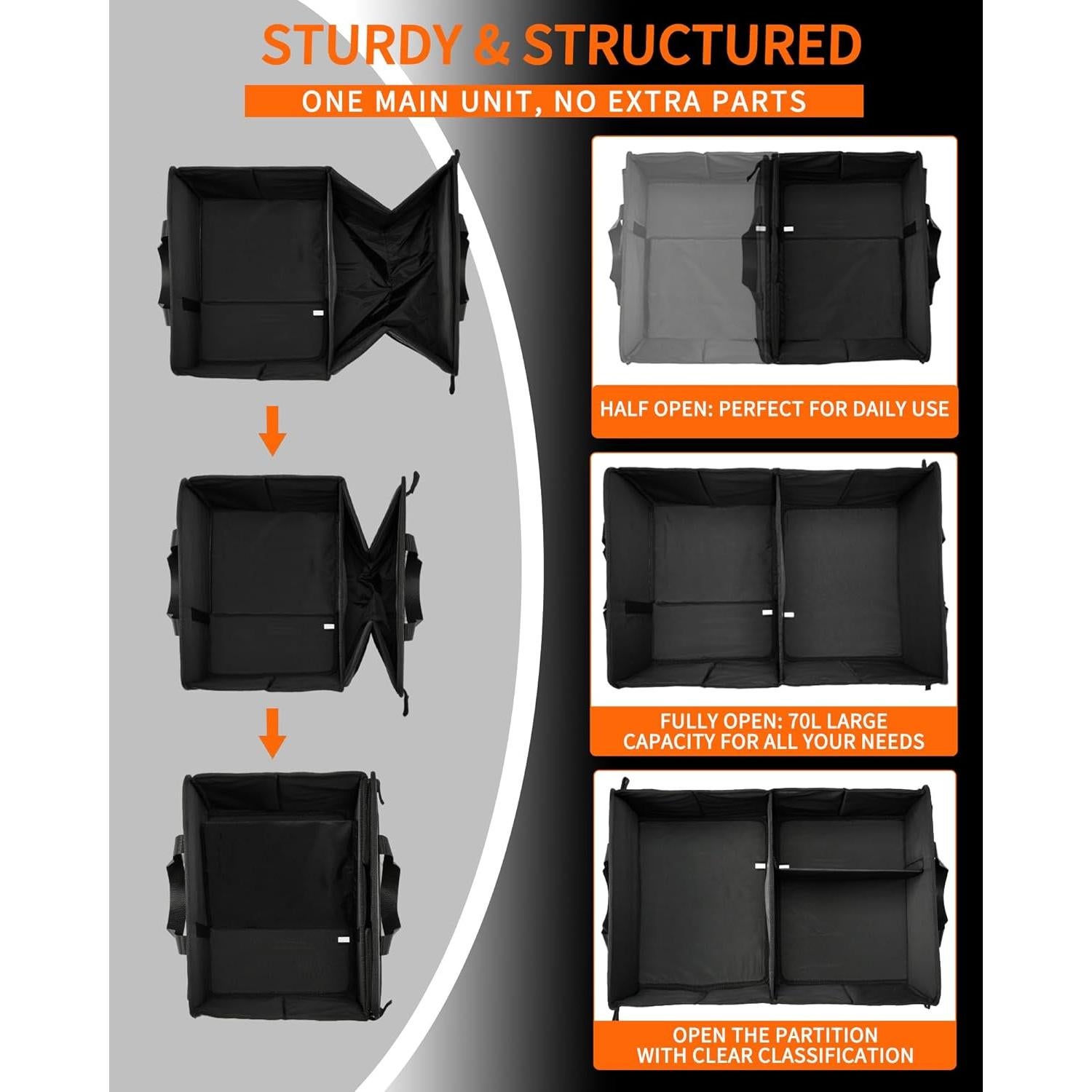 STURDY & STRUCTURED

ONE MAIN UNIT, NO EXTRA PARTS

HALF OPEN: PERFECT FOR DAILY USE

FULLY OPEN: 70L LARGE CAPACITY FOR ALL YOUR NEEDS

OPEN THE PARTITION WITH CLEAR CLASSIFICATION