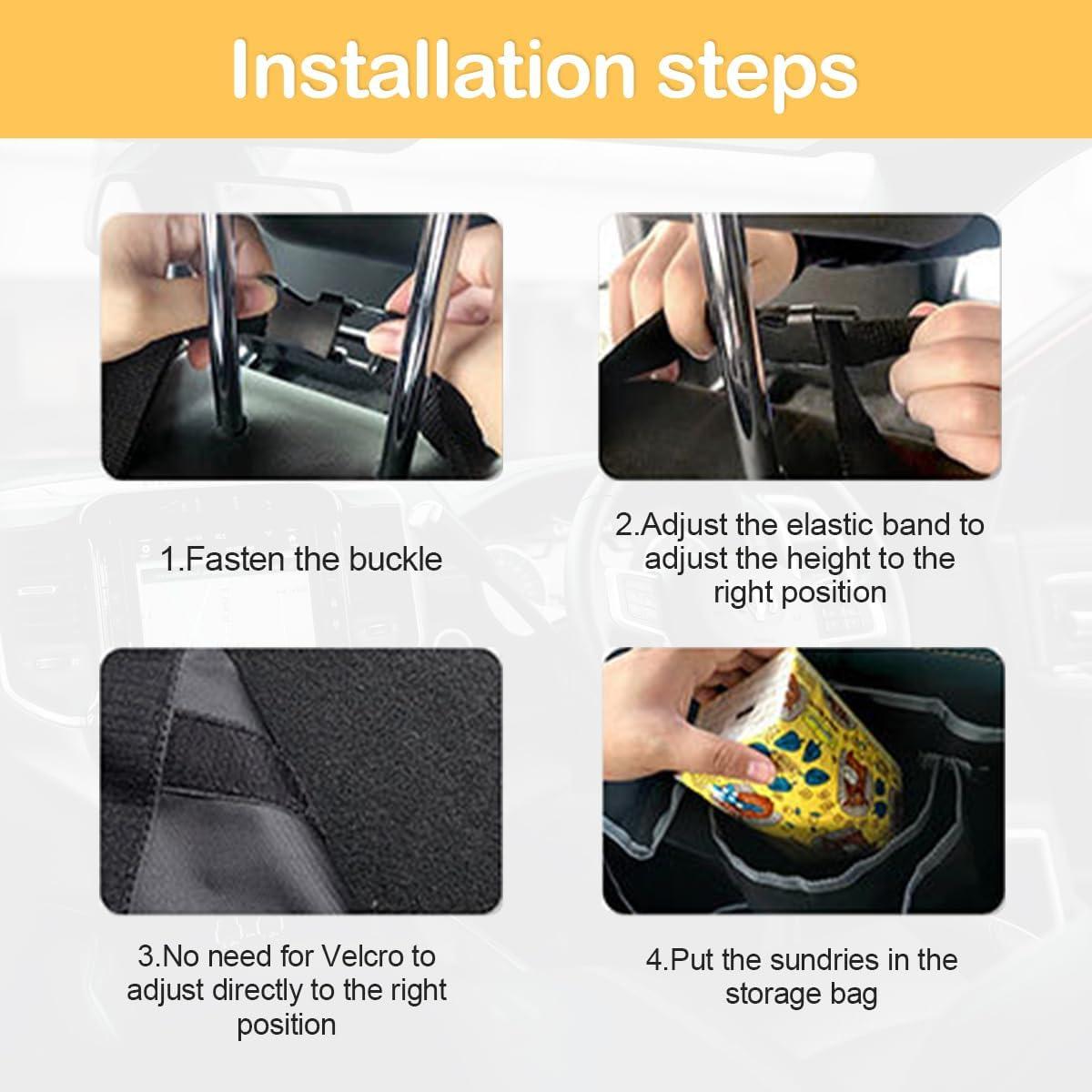 Installation steps

1.Fasten the buckle

2.Adjust the elastic band to adjust the height to the right position

3.No need for Velcro to adjust directly to the right position

4.Put the sundries in the storage bag