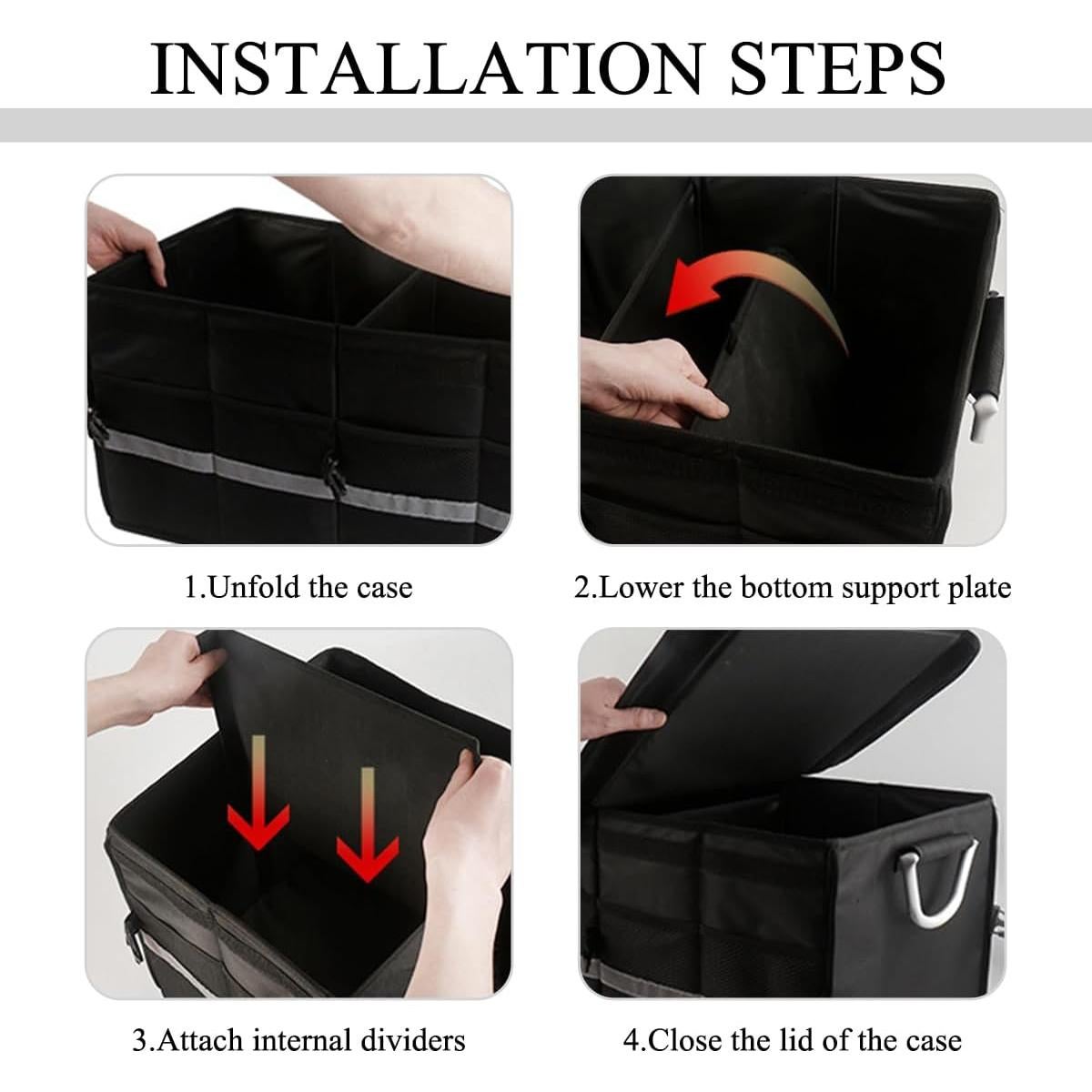 INSTALLATION STEPS

1.Unfold the case

2.Lower the bottom support plate

3.Attach internal dividers

4.Close the lid of the case