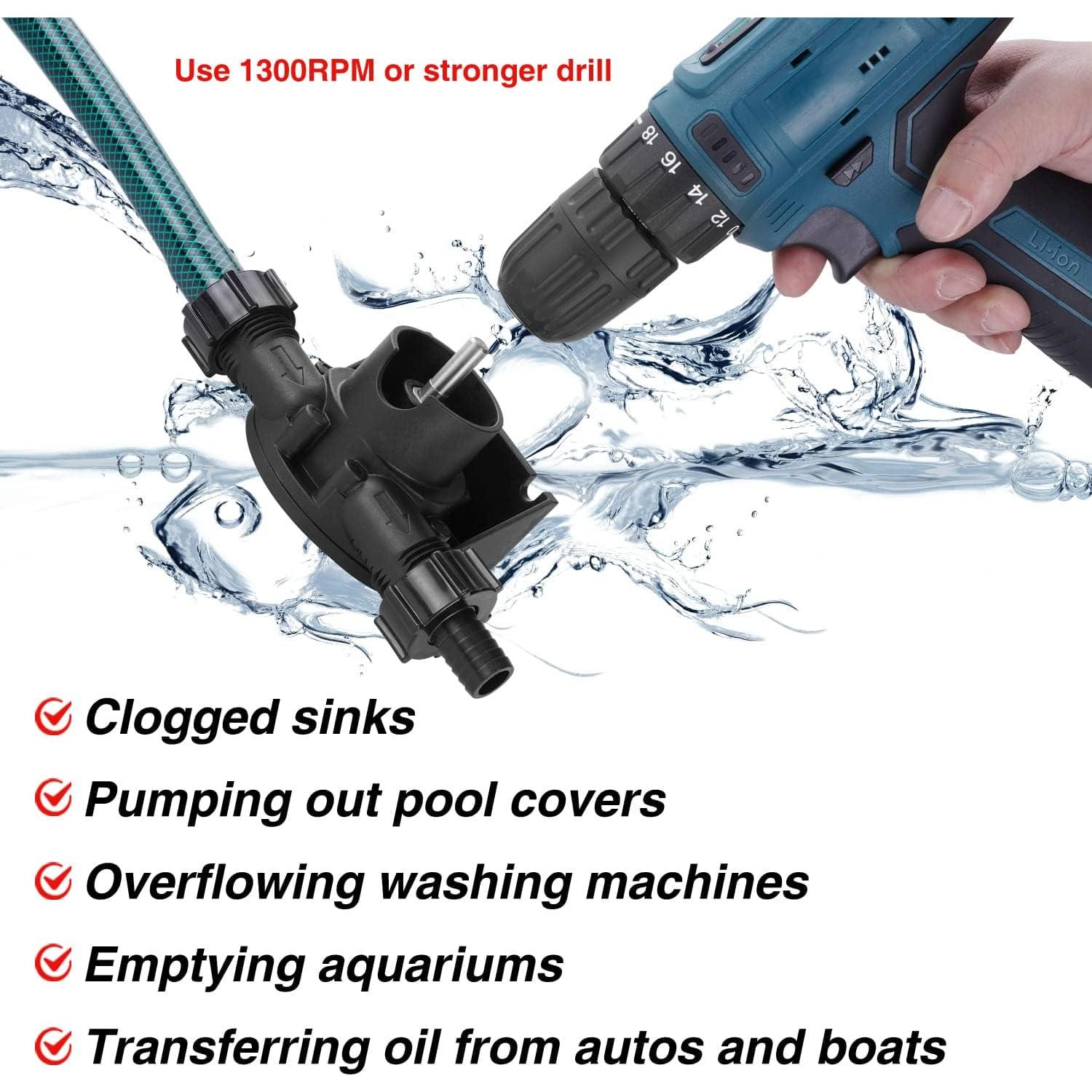 Use 1300RPM or stronger drill

18 16 14 12

Li-ion

Clogged sinks

Pumping out pool covers

Overflowing washing machines

Emptying aquariums

Transferring oil from autos and boats