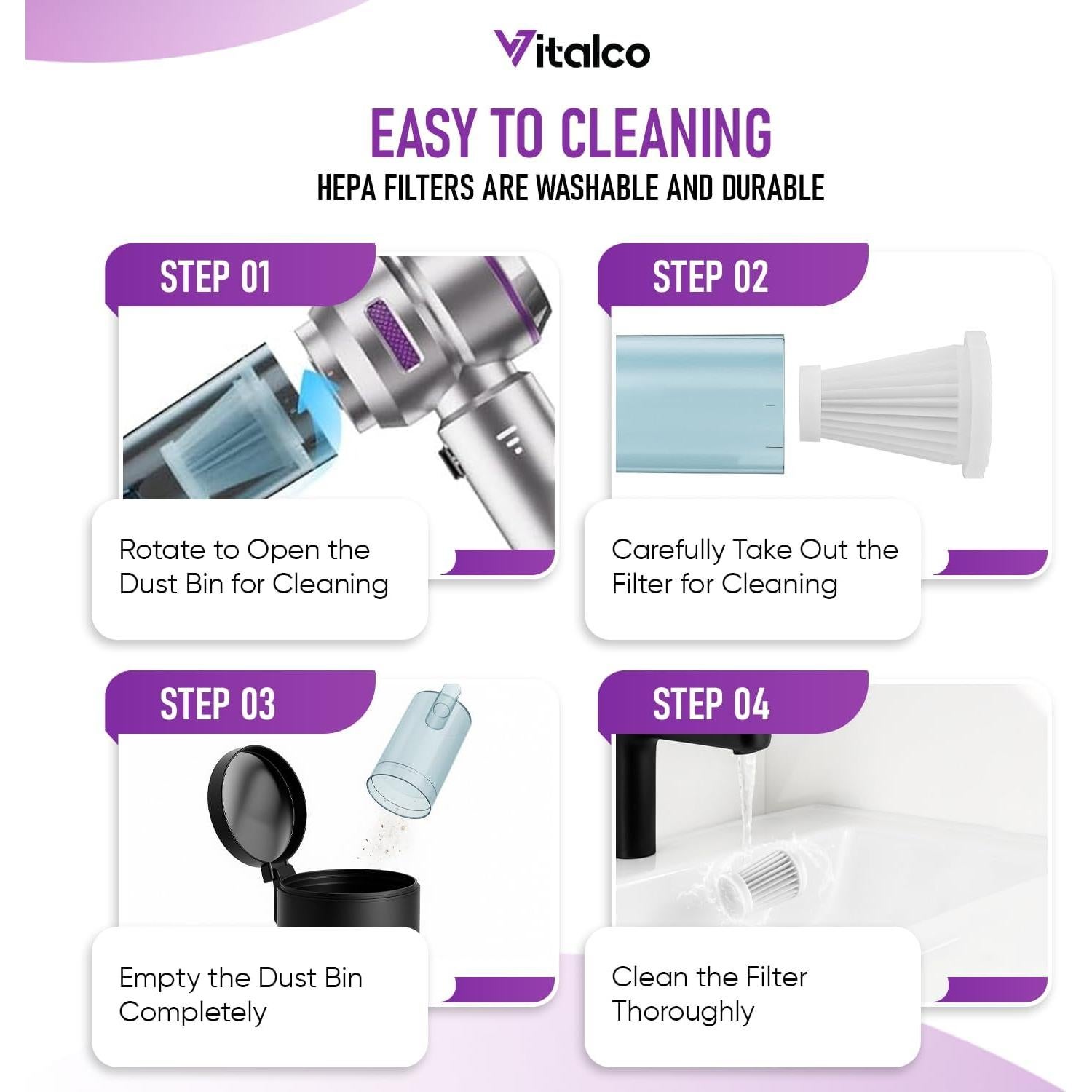 Vitalco

EASY TO CLEANING

HEPA FILTERS ARE WASHABLE AND DURABLE

STEP 01

Rotate to Open the Dust Bin for Cleaning

STEP 02

Carefully Take Out the Filter for Cleaning

STEP 03

Empty the Dust Bin Completely

STEP 04

Clean the Filter Thoroughly