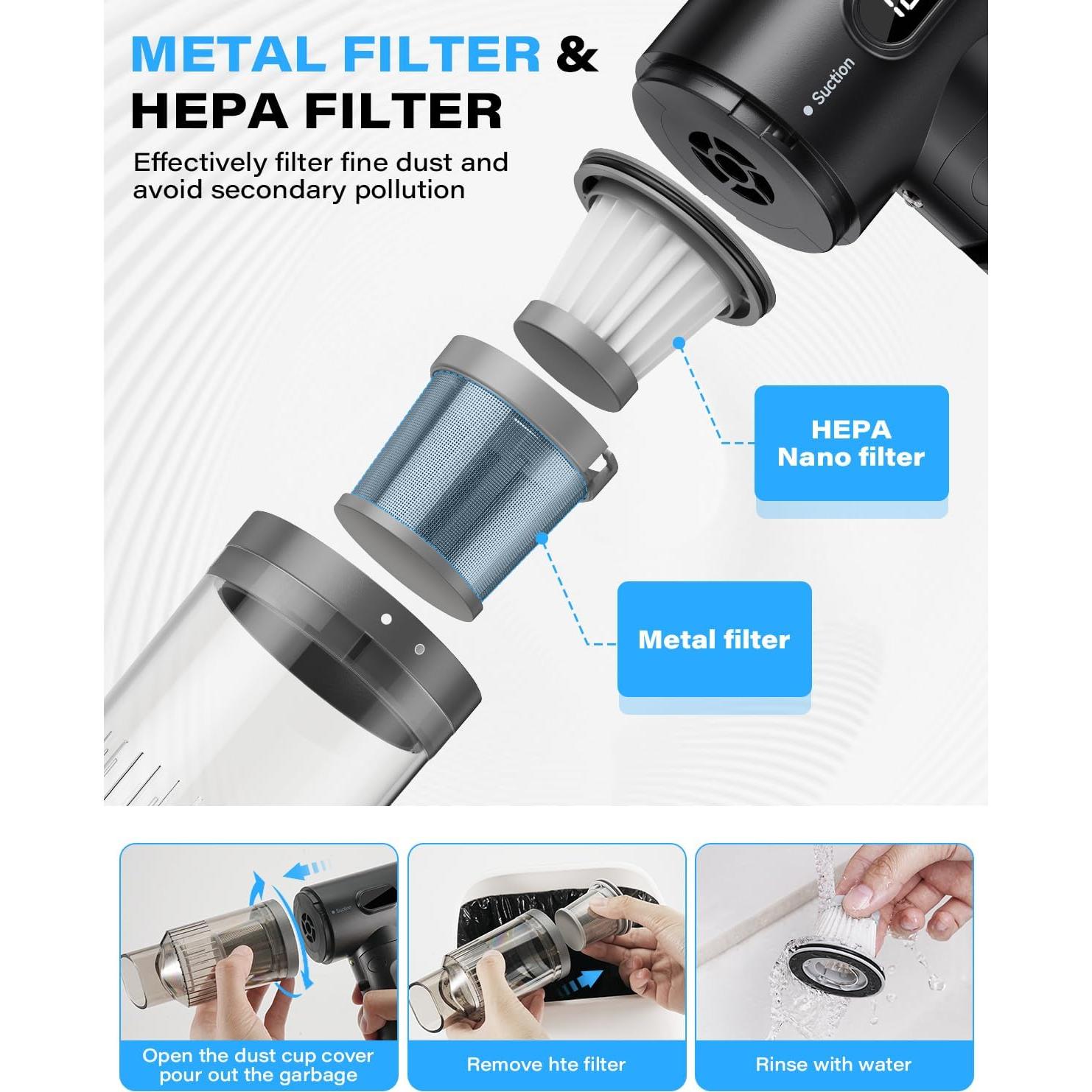 METAL FILTER & HEPA FILTER

Effectively filter fine dust and avoid secondary pollution

Suction

HEPA Nano filter

Metal filter

Suction

Open the dust cup cover pour out the garbage

Remove hte filter

Rinse with water