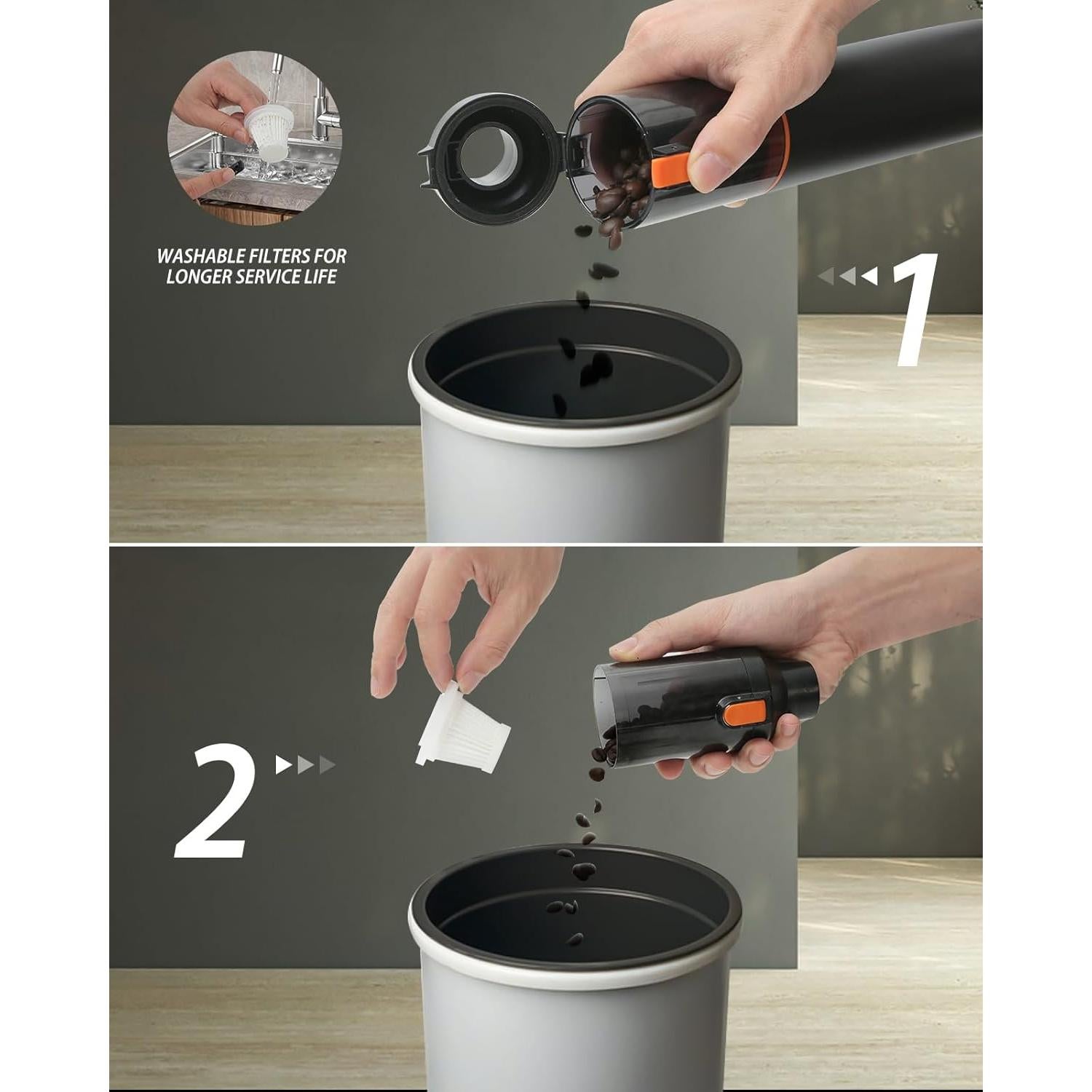 WASHABLE FILTERS FOR LONGER SERVICE LIFE

1

2