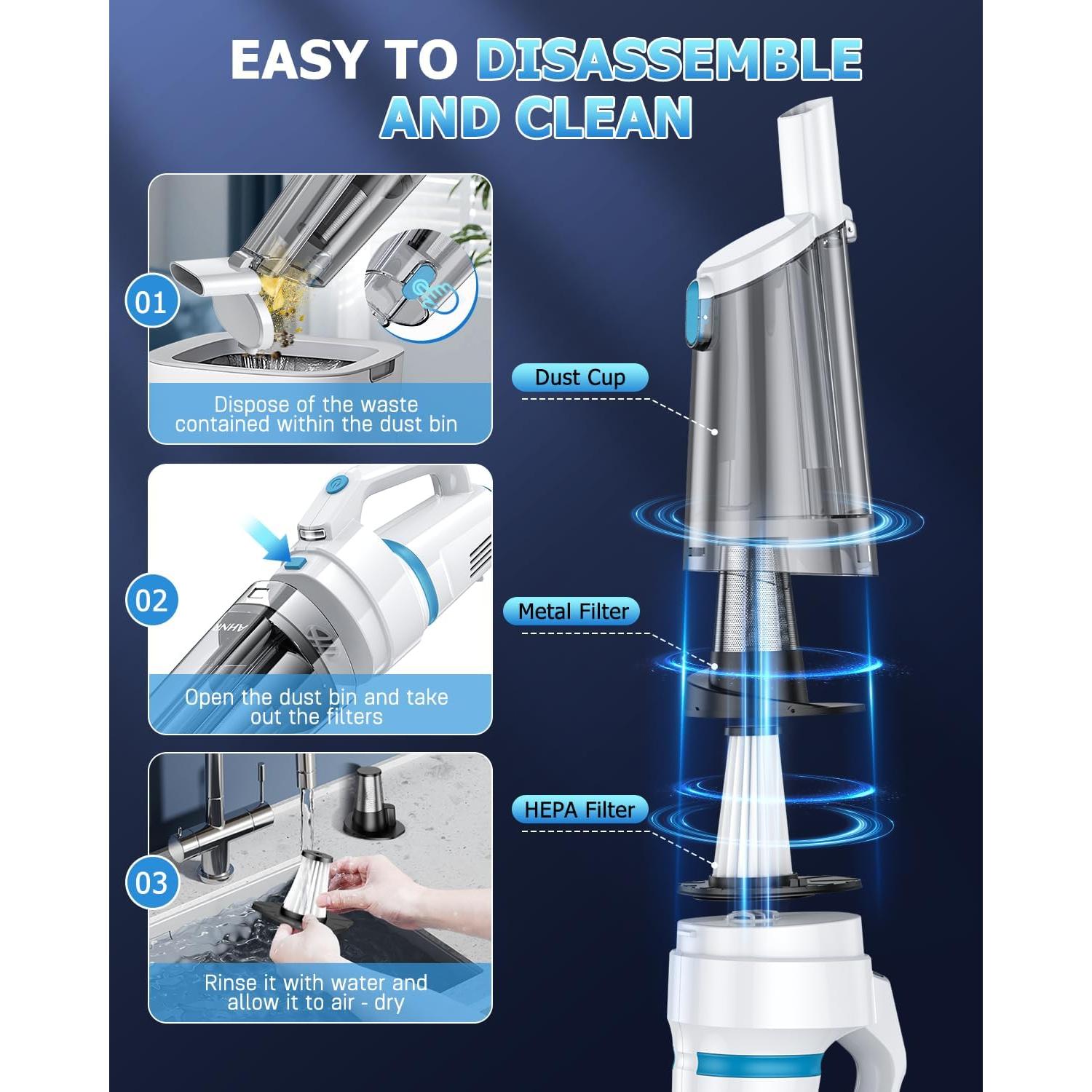 EASY TO DISASSEMBLE AND CLEAN

01

Dispose of the waste contained within the dust bin

02

Open the dust bin and take out the filters

03

Rinse it with water and allow it to air - dry

Dust Cup

Metal Filter

HEPA Filter