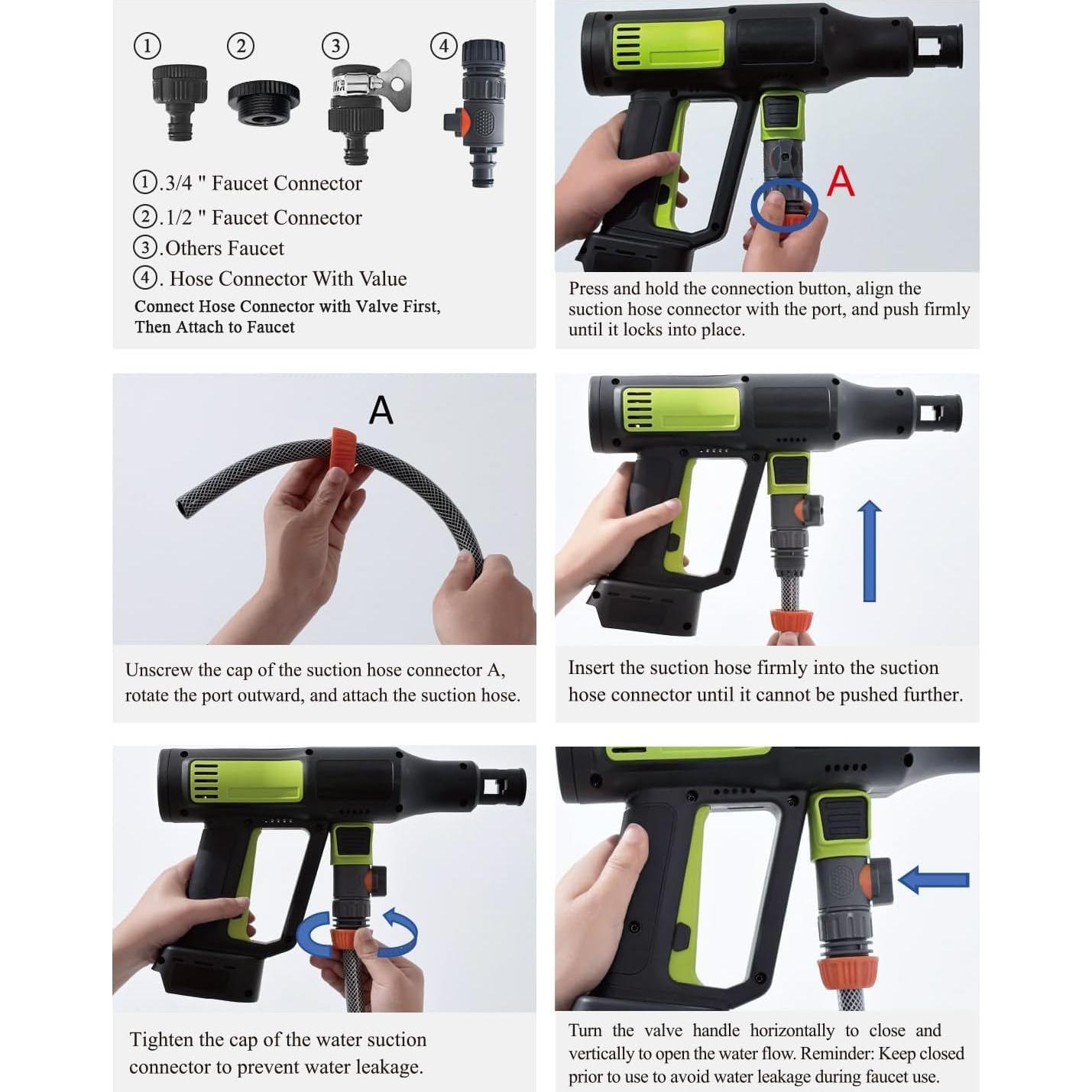 ①
②
③
④

①.3/4 " Faucet Connector
②.1/2 " Faucet Connector
③.Others Faucet
④. Hose Connector With Value
Connect Hose Connector with Valve First, Then Attach to Faucet

A

Press and hold the connection button, align the suction hose connector with the port, and push firmly until it locks into place.

A

Unscrew the cap of the suction hose connector A, rotate the port outward, and attach the suction hose.

Insert the suction hose firmly into the suction hose connector until it cannot be pushed further.

Tighten the cap of the water suction connector to prevent water leakage.

Turn the valve handle horizontally to close and vertically to open the water flow. Reminder: Keep closed prior to use to avoid water leakage during faucet use.