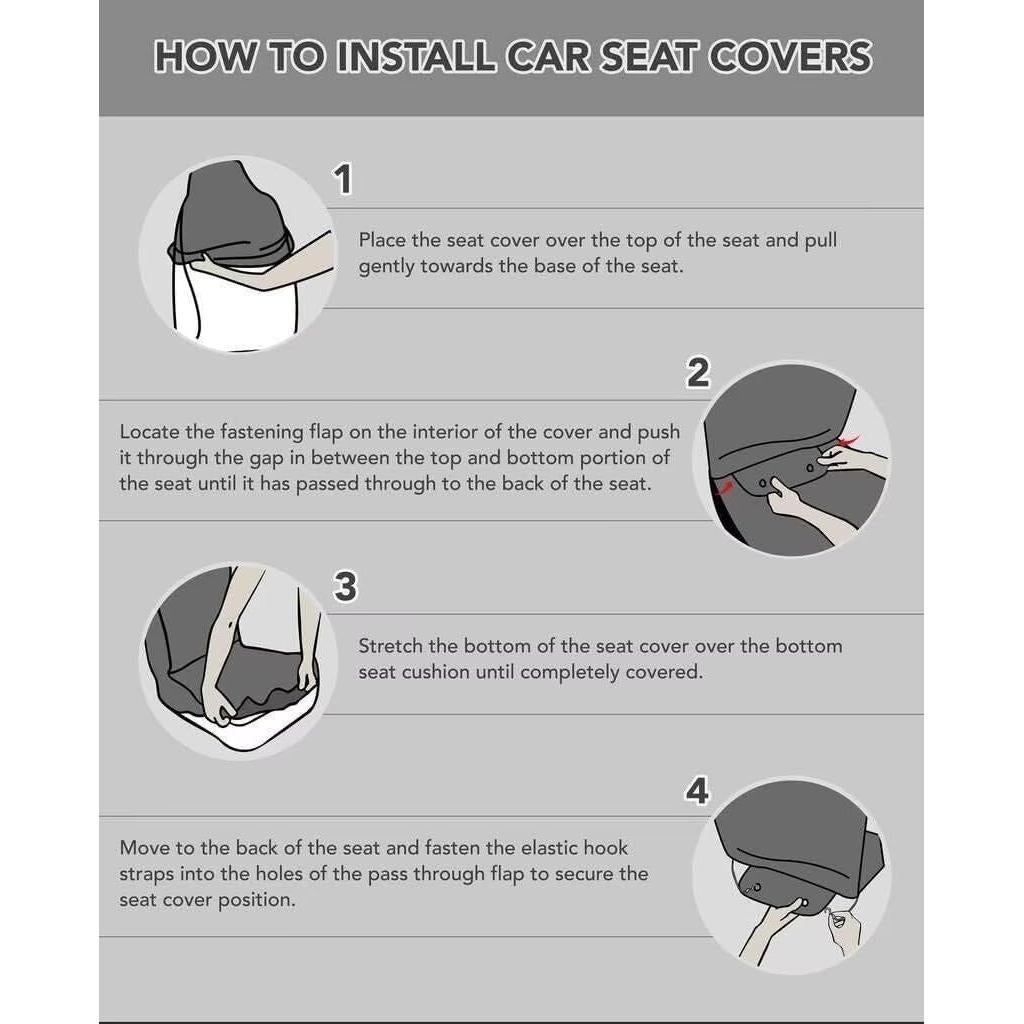 HOW TO INSTALL CAR SEAT COVERS

1

Place the seat cover over the top of the seat and pull gently towards the base of the seat.

2

Locate the fastening flap on the interior of the cover and push it through the gap in between the top and bottom portion of the seat until it has passed through to the back of the seat.

3

Stretch the bottom of the seat cover over the bottom seat cushion until completely covered.

4

Move to the back of the seat and fasten the elastic hook straps into the holes of the pass through flap to secure the seat cover position.