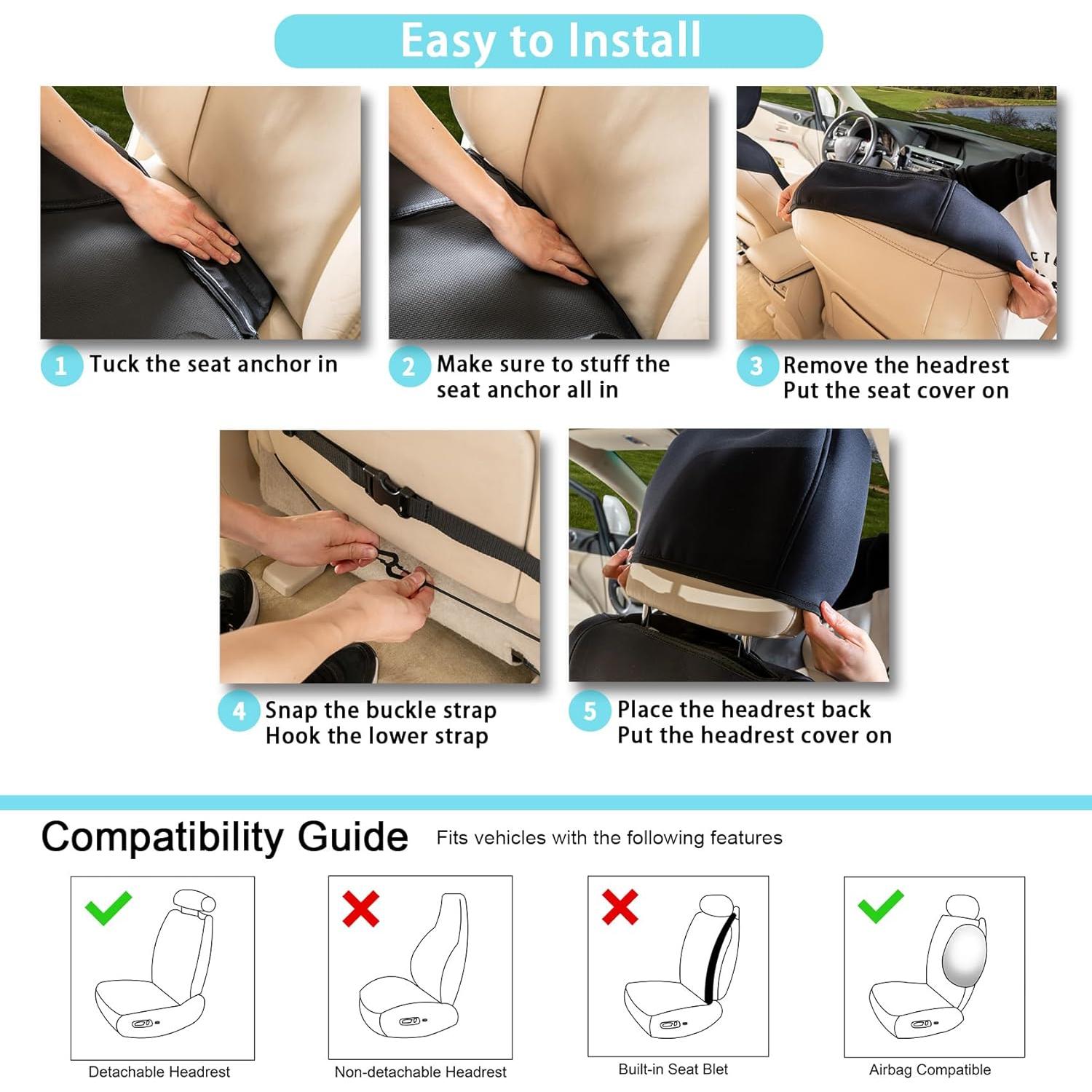 Easy to Install

1 Tuck the seat anchor in

2 Make sure to stuff the seat anchor all in

3 Remove the headrest
Put the seat cover on

4 Snap the buckle strap
Hook the lower strap

5 Place the headrest back
Put the headrest cover on

Compatibility Guide Fits vehicles with the following features

Detachable Headrest

Non-detachable Headrest

Built-in Seat Blet

Airbag Compatible