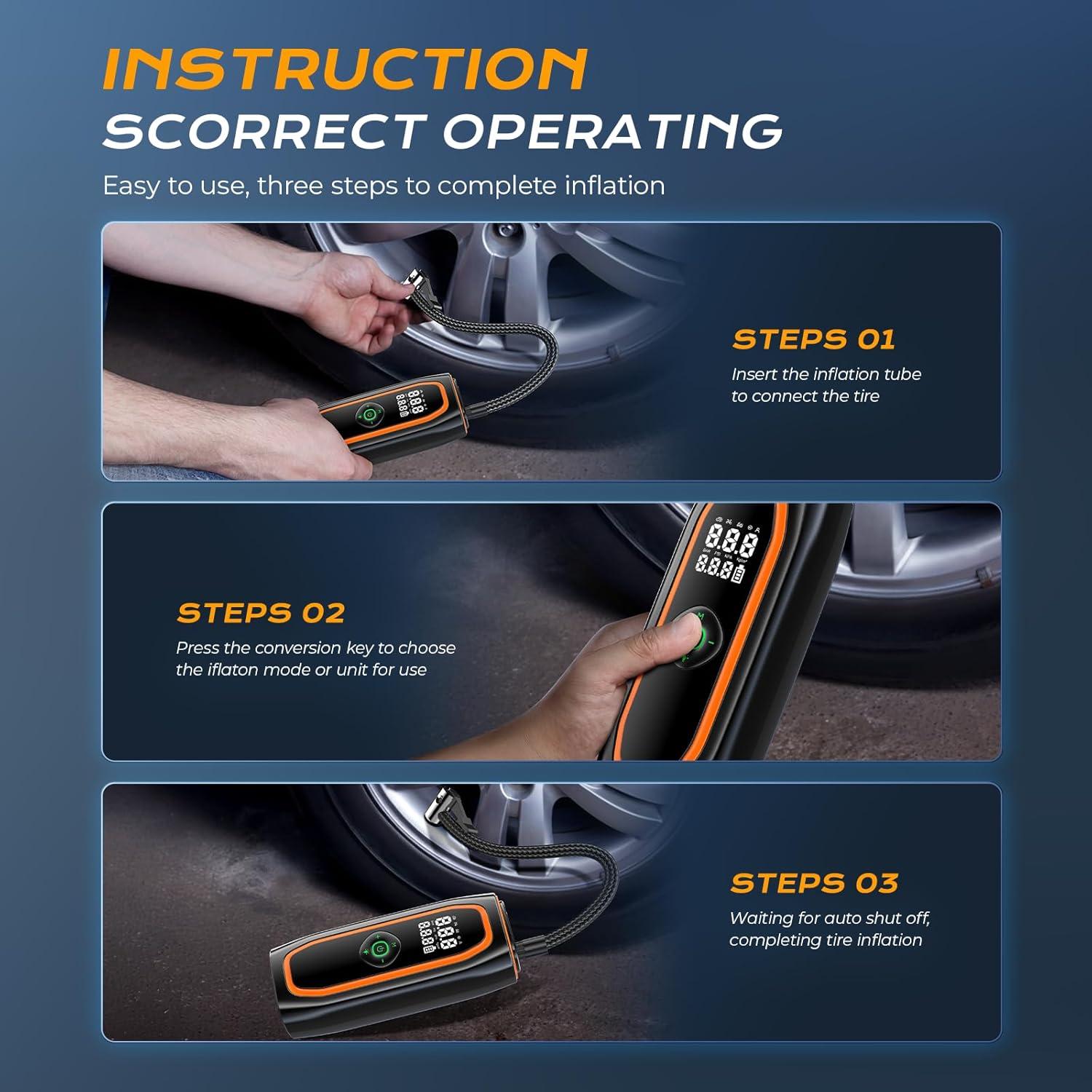 INSTRUCTION
SCORRECT OPERATING

Easy to use, three steps to complete inflation

STEPS 01
Insert the inflation tube to connect the tire

8.8.8
8.8.8

STEPS 02
Press the conversion key to choose the iflaton mode or unit for use

8.8.8
BAR PSI KPA
8.8.8

STEPS 03
Waiting for auto shut off, completing tire inflation

8.8.8
8.8.8