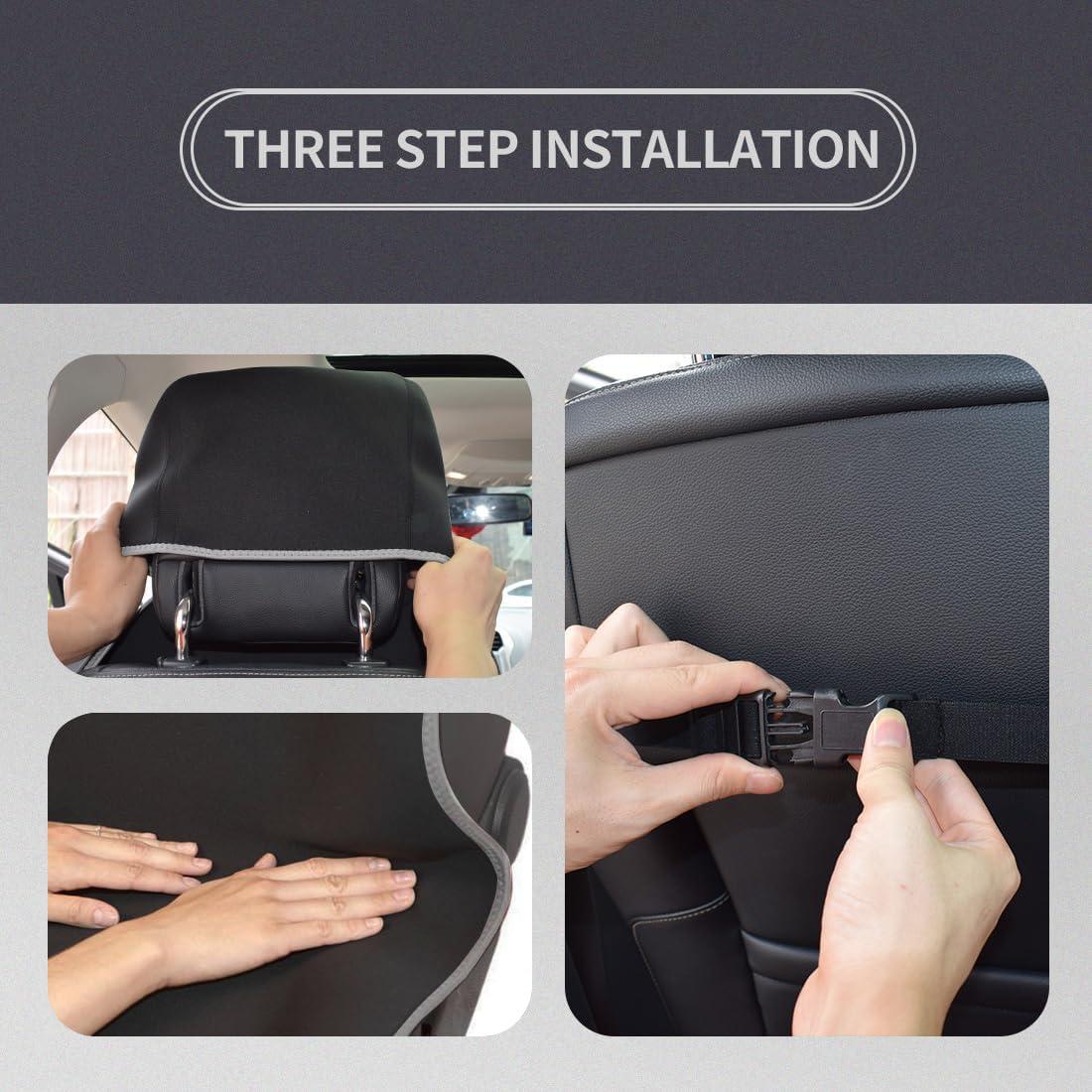 THREE STEP INSTALLATION