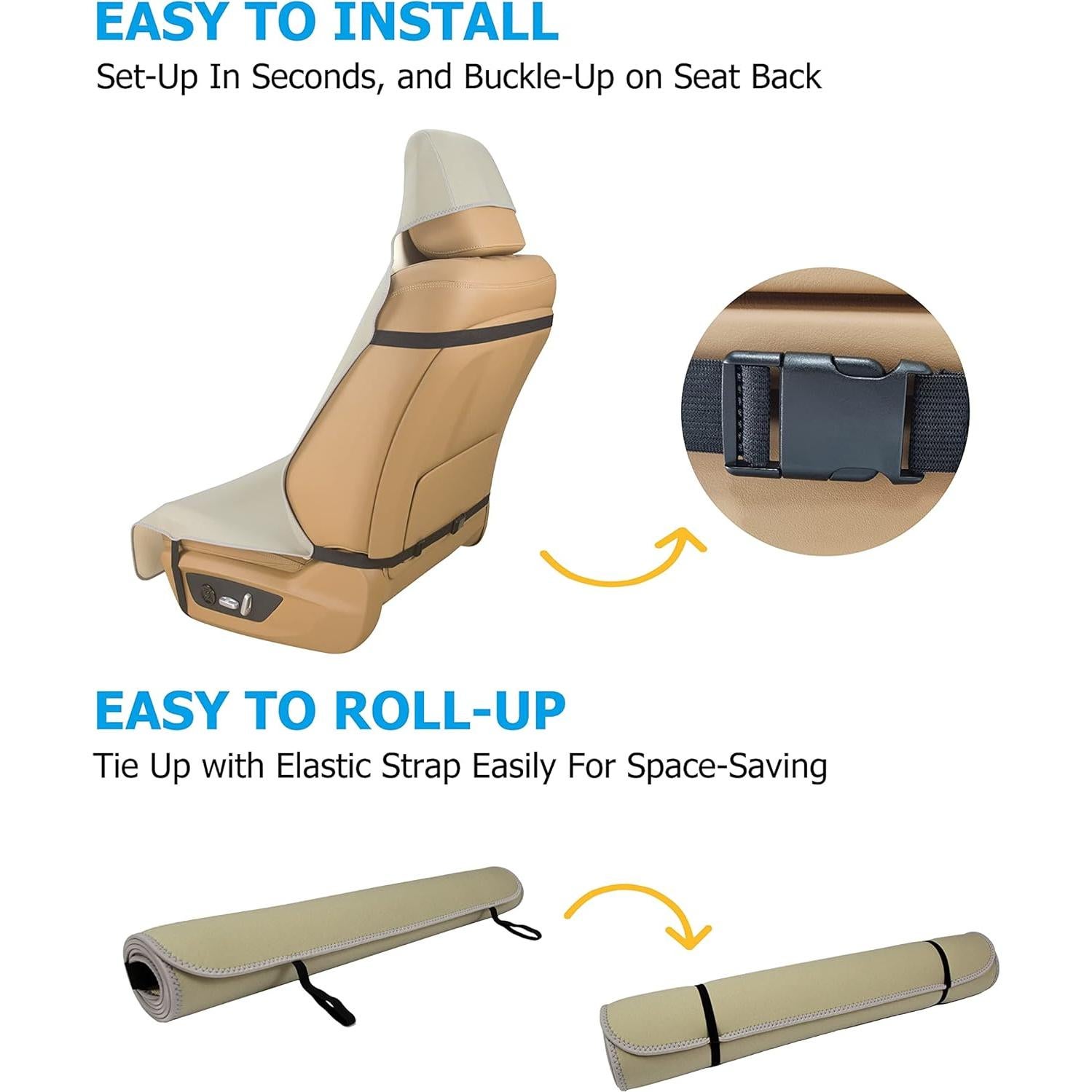 EASY TO INSTALL
Set-Up In Seconds, and Buckle-Up on Seat Back

EASY TO ROLL-UP
Tie Up with Elastic Strap Easily For Space-Saving