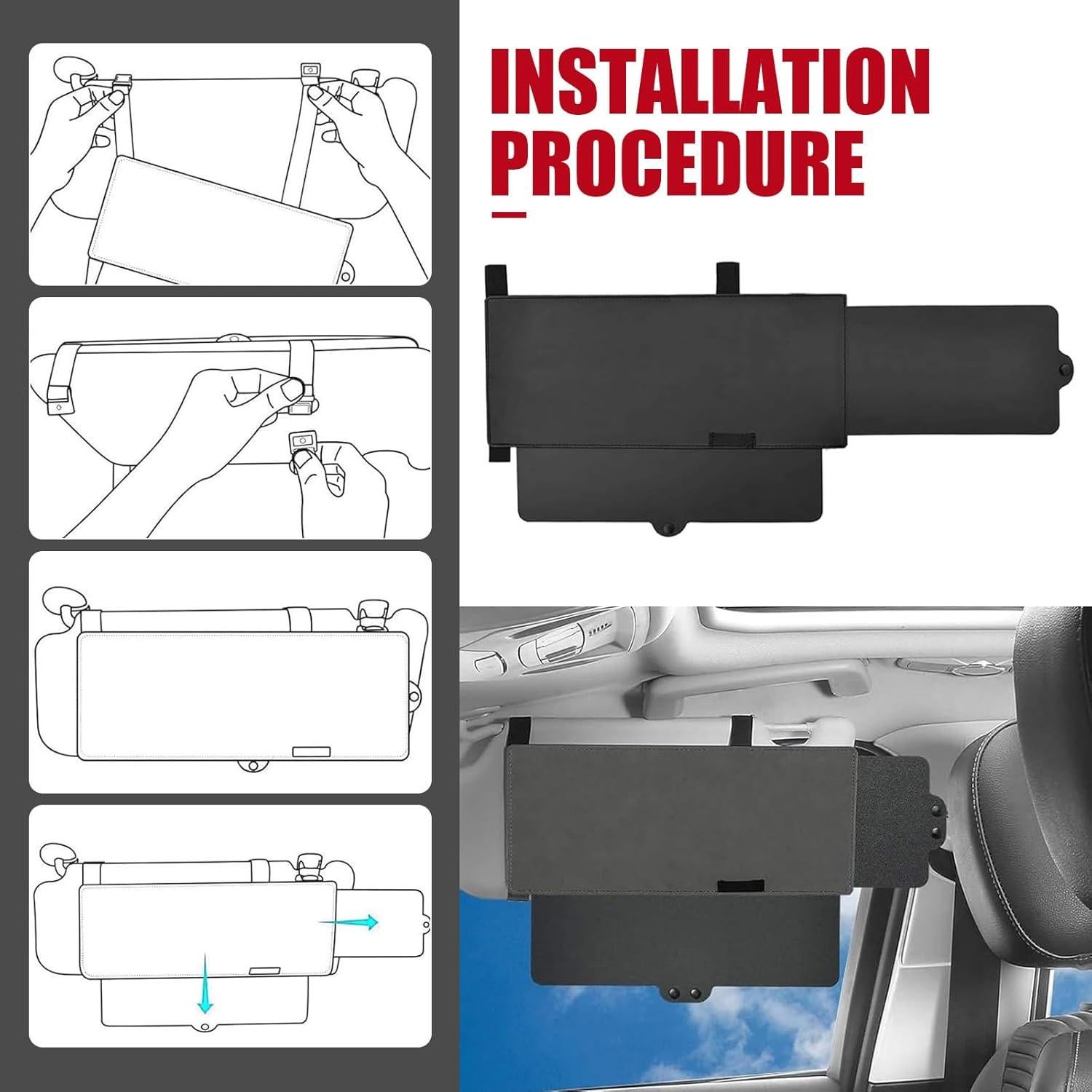 INSTALLATION PROCEDURE