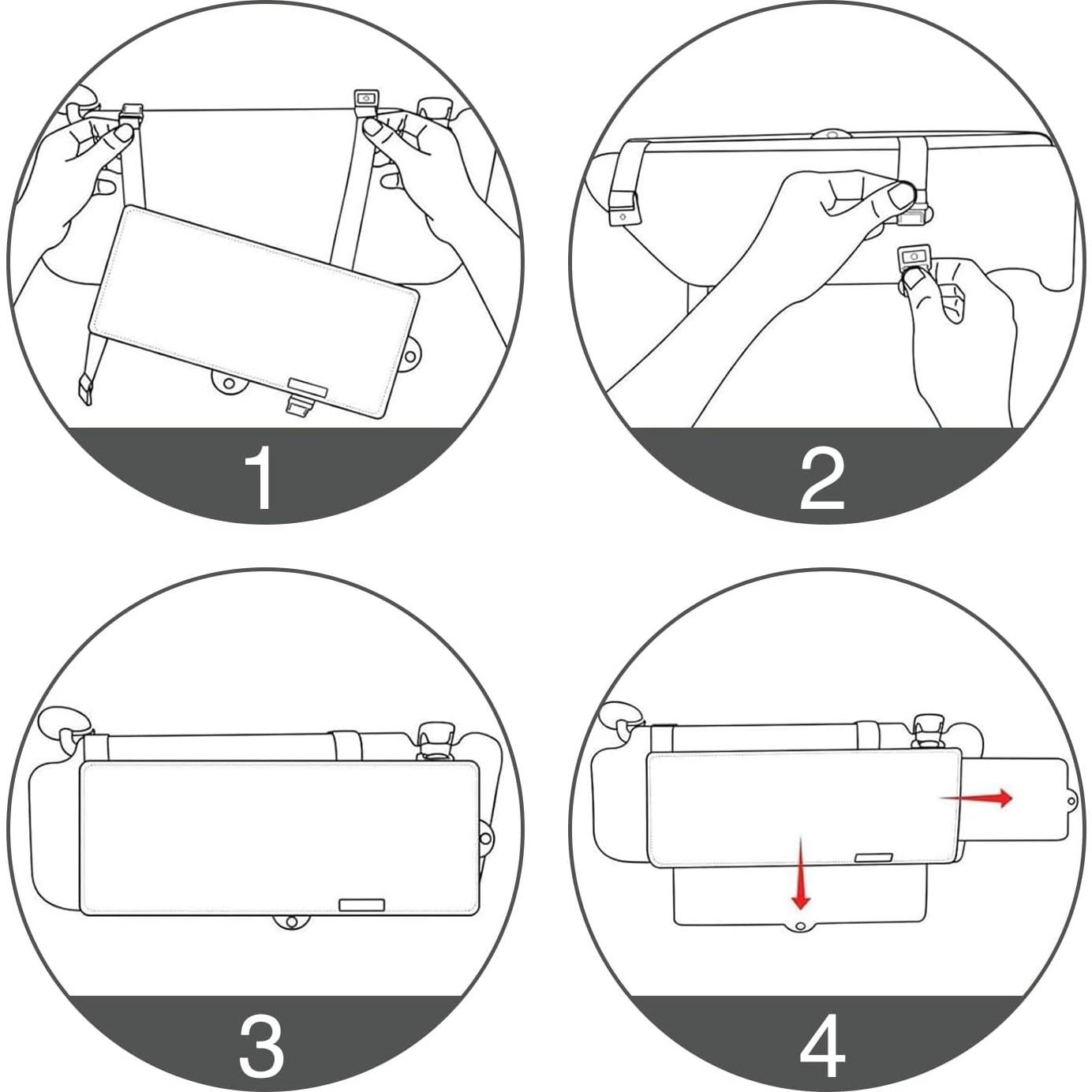 1

2

3

4