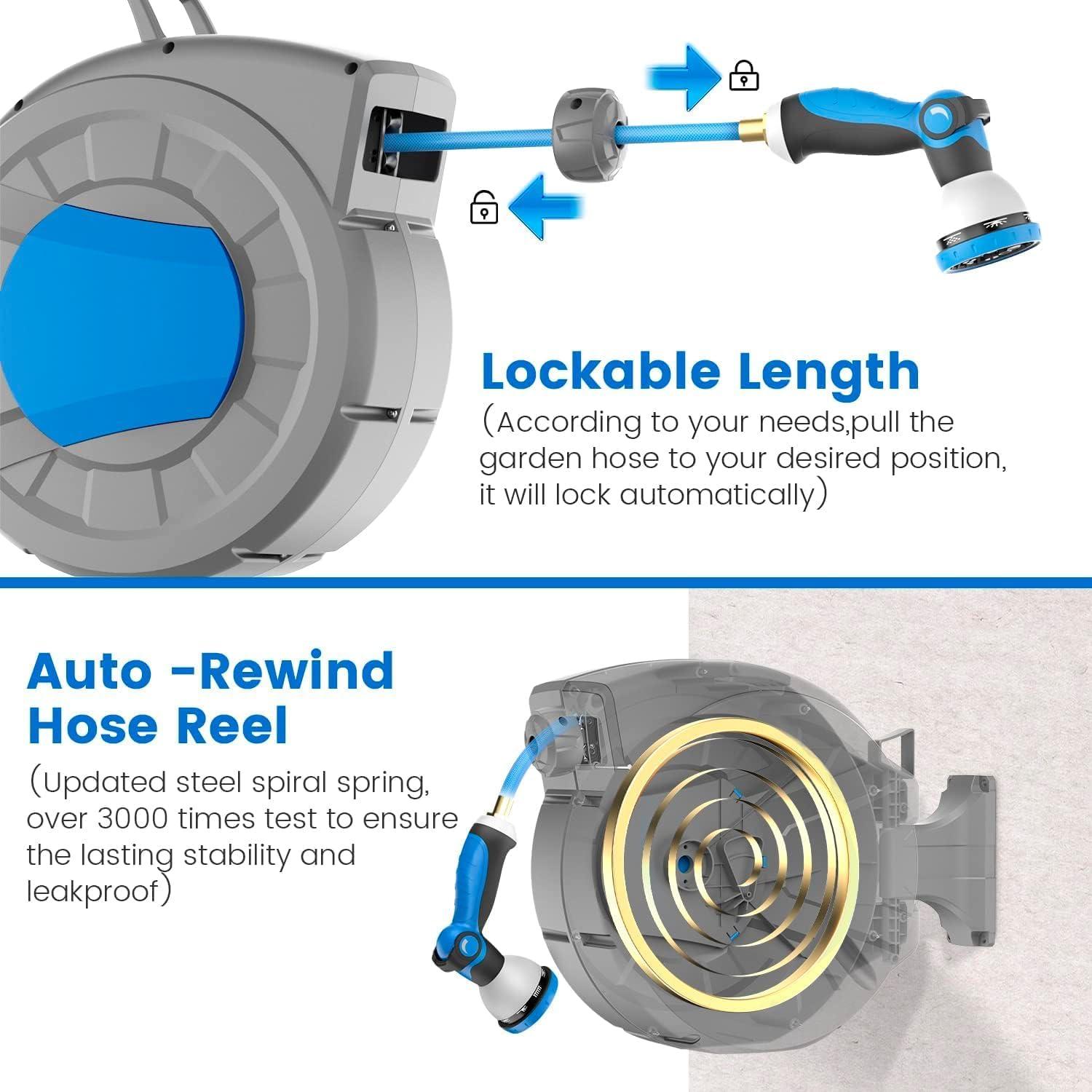 Lockable Length
(According to your needs,pull the garden hose to your desired position, it will lock automatically)

Auto -Rewind Hose Reel
(Updated steel spiral spring, over 3000 times test to ensure the lasting stability and leakproof)