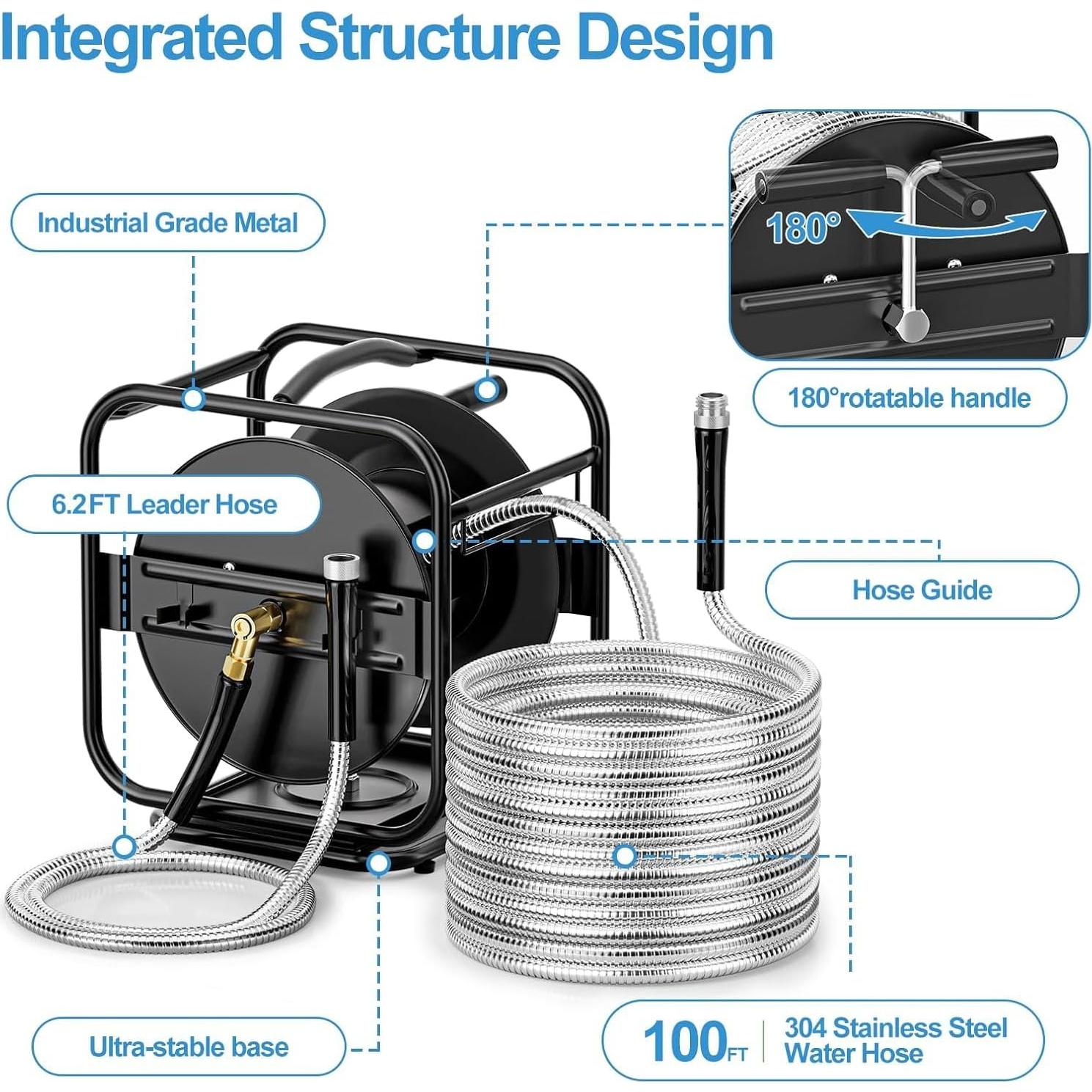 Integrated Structure Design

Industrial Grade Metal

180°

180°rotatable handle

6.2FT Leader Hose

Hose Guide

Ultra-stable base

100FT 304 Stainless Steel Water Hose