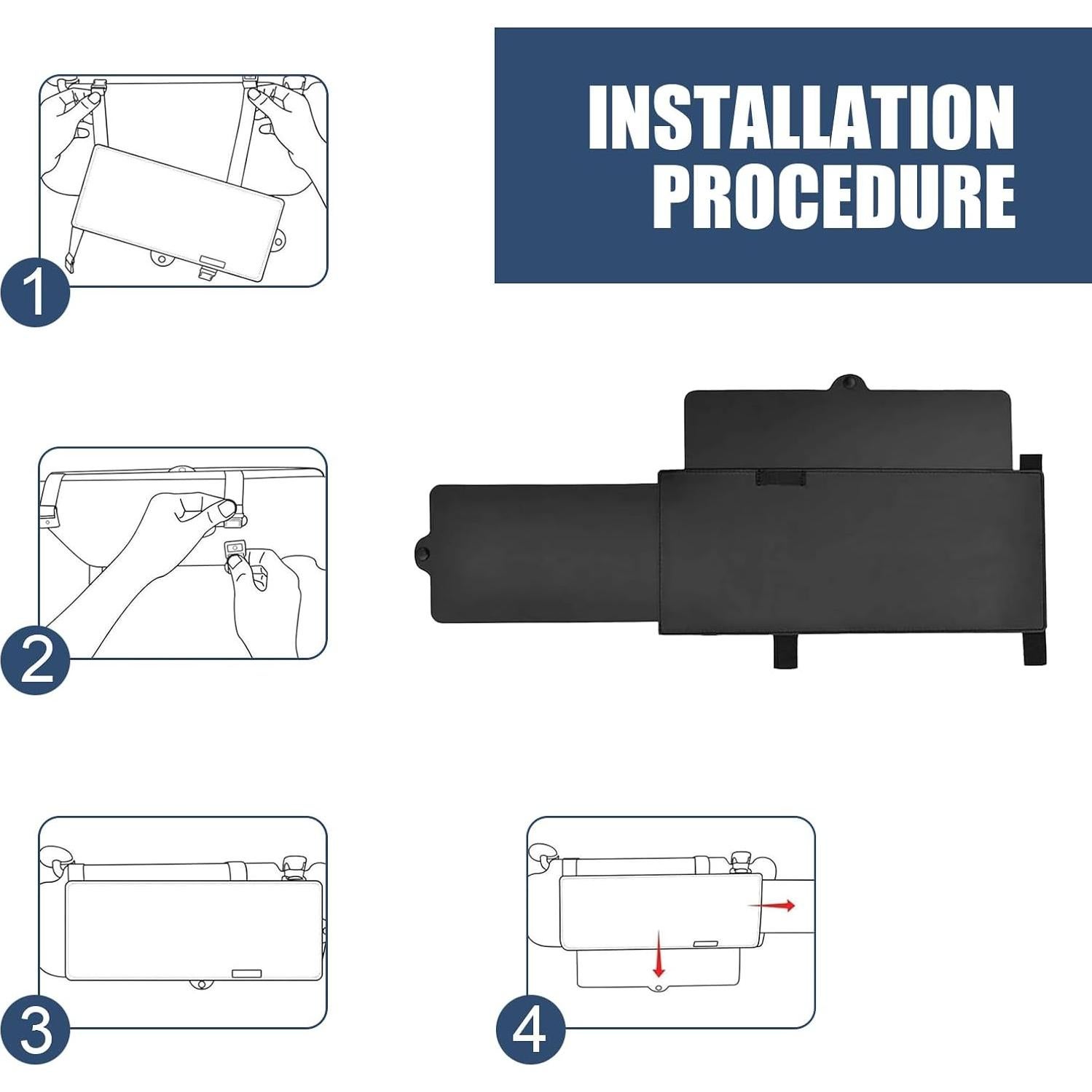 INSTALLATION PROCEDURE

1

2

3

4