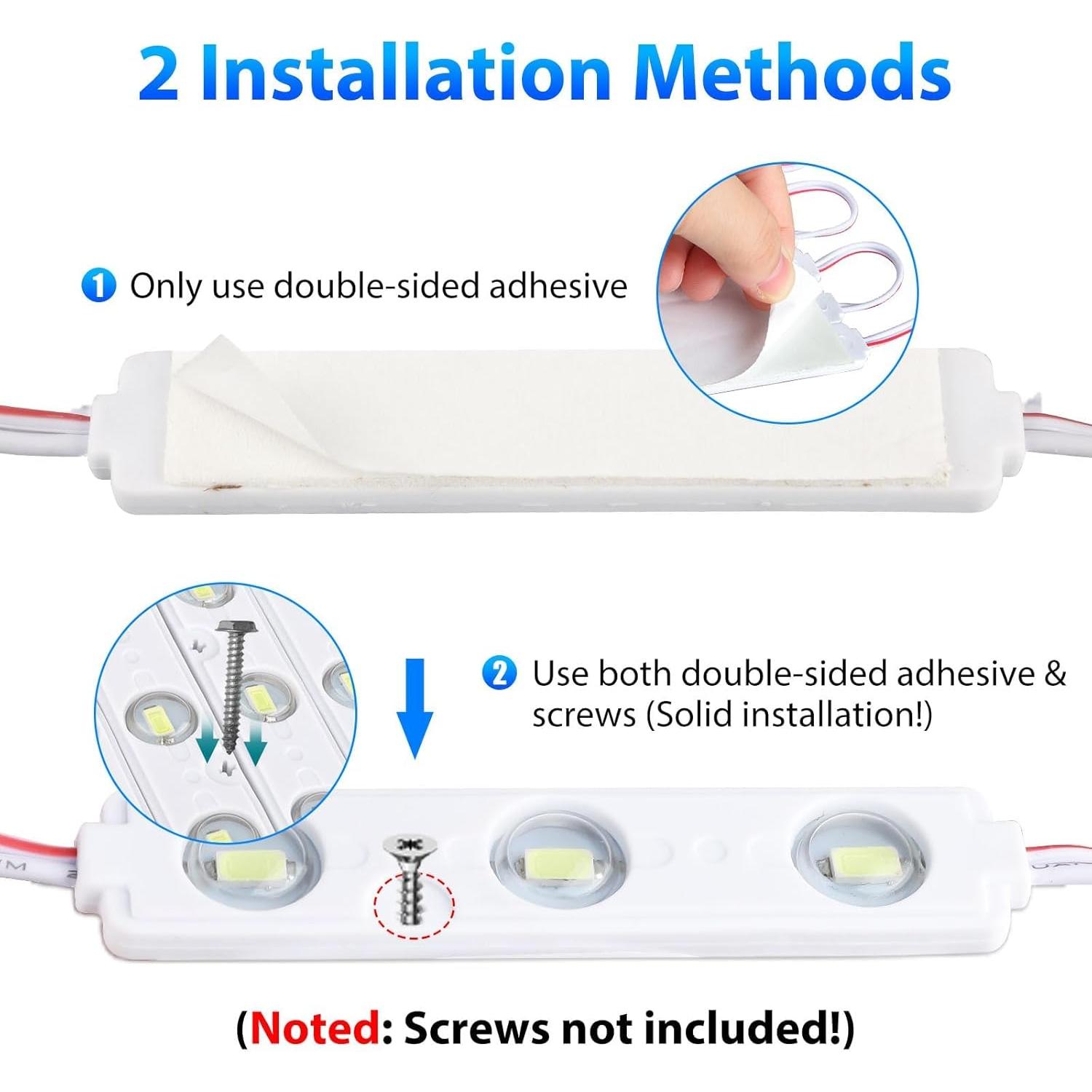 2 Installation Methods

1 Only use double-sided adhesive

2 Use both double-sided adhesive & screws (Solid installation!)

(Noted: Screws not included!)