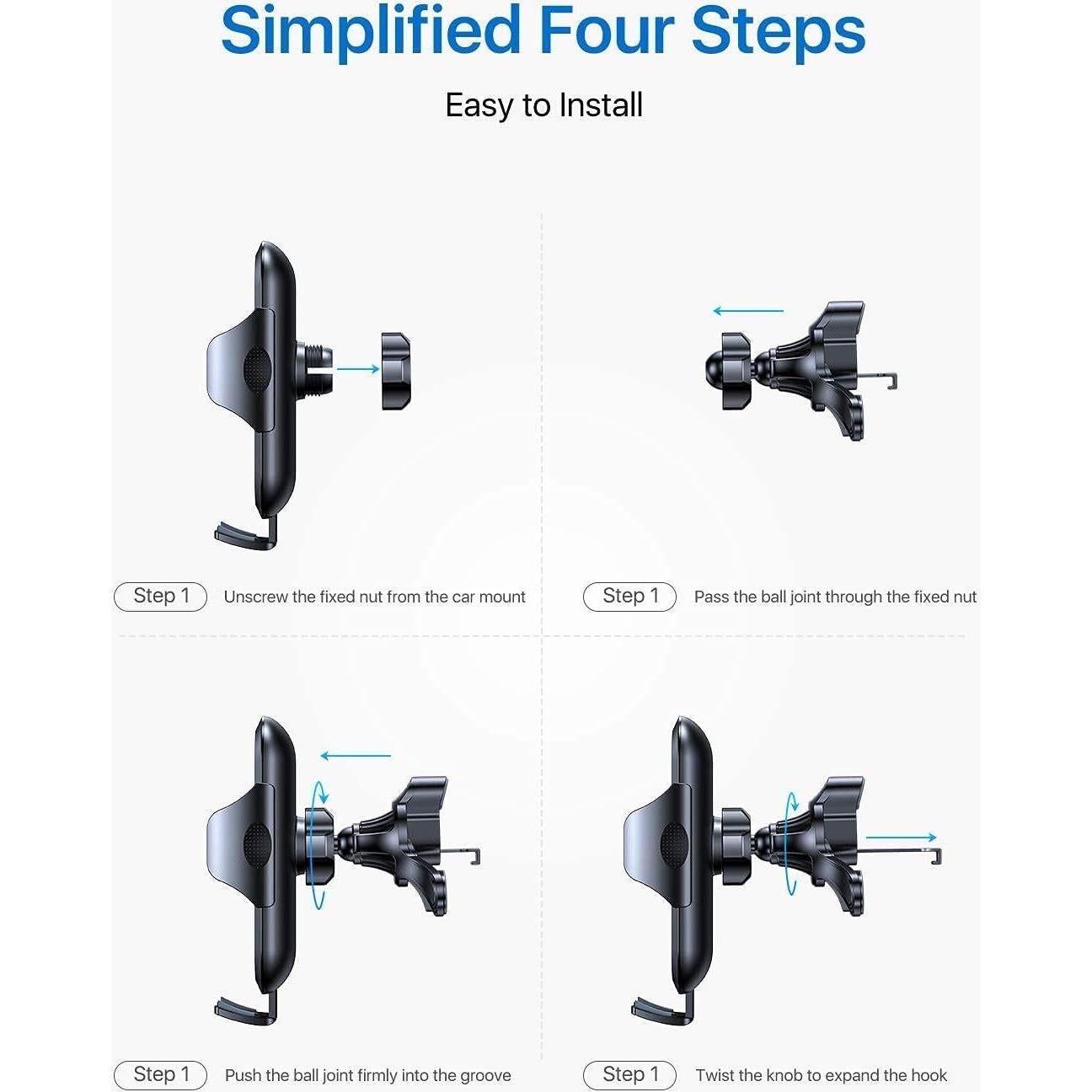 Simplified Four Steps

Easy to Install

Step 1 Unscrew the fixed nut from the car mount

Step 1 Pass the ball joint through the fixed nut

Step 1 Push the ball joint firmly into the groove

Step 1 Twist the knob to expand the hook