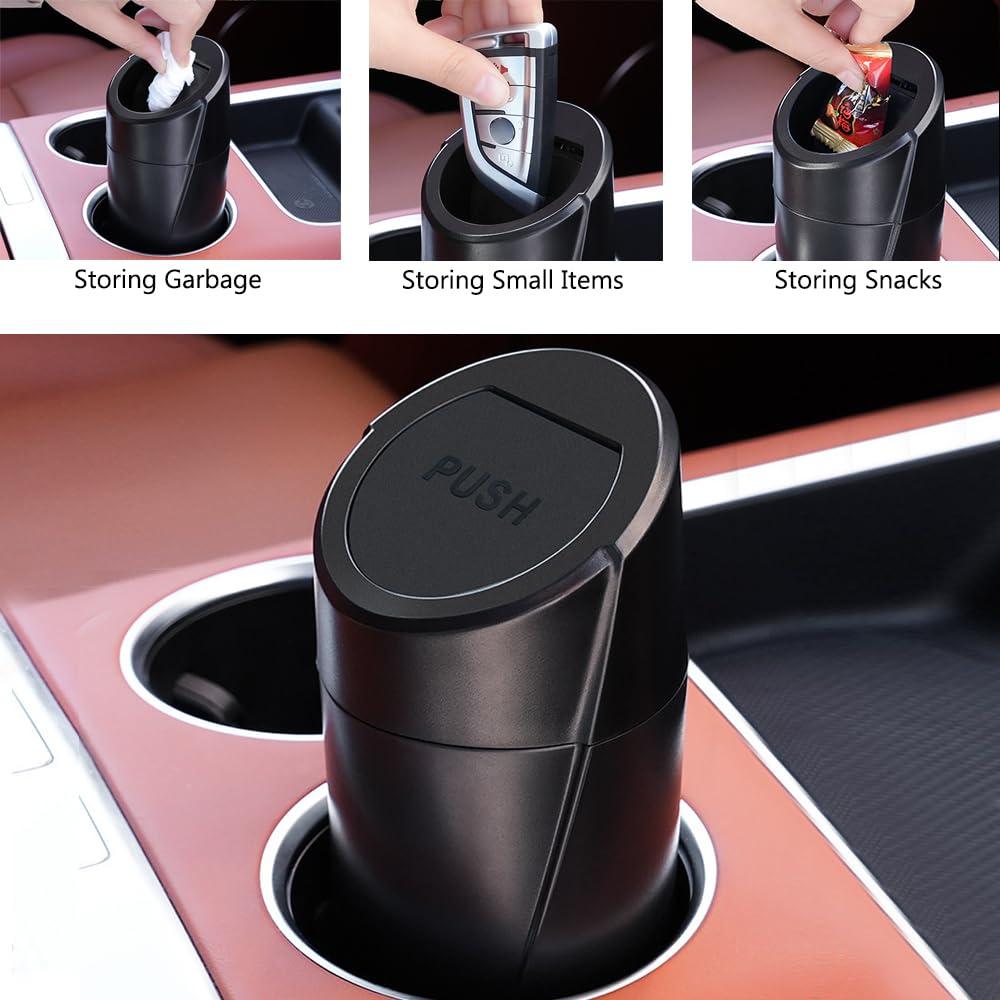 Storing Garbage

Storing Small Items

Storing Snacks

PUSH