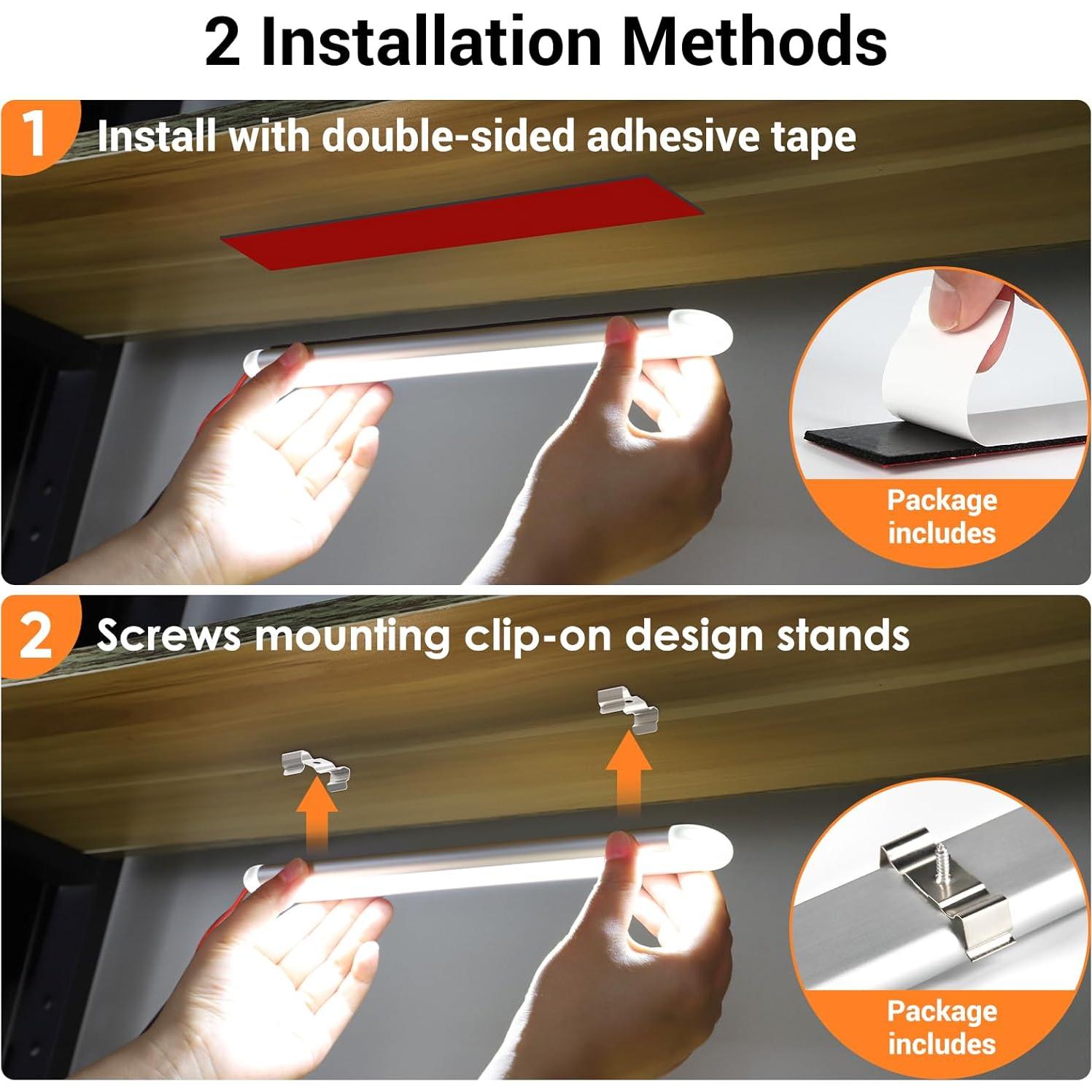 2 Installation Methods

1 Install with double-sided adhesive tape

Package includes

2 Screws mounting clip-on design stands

Package includes