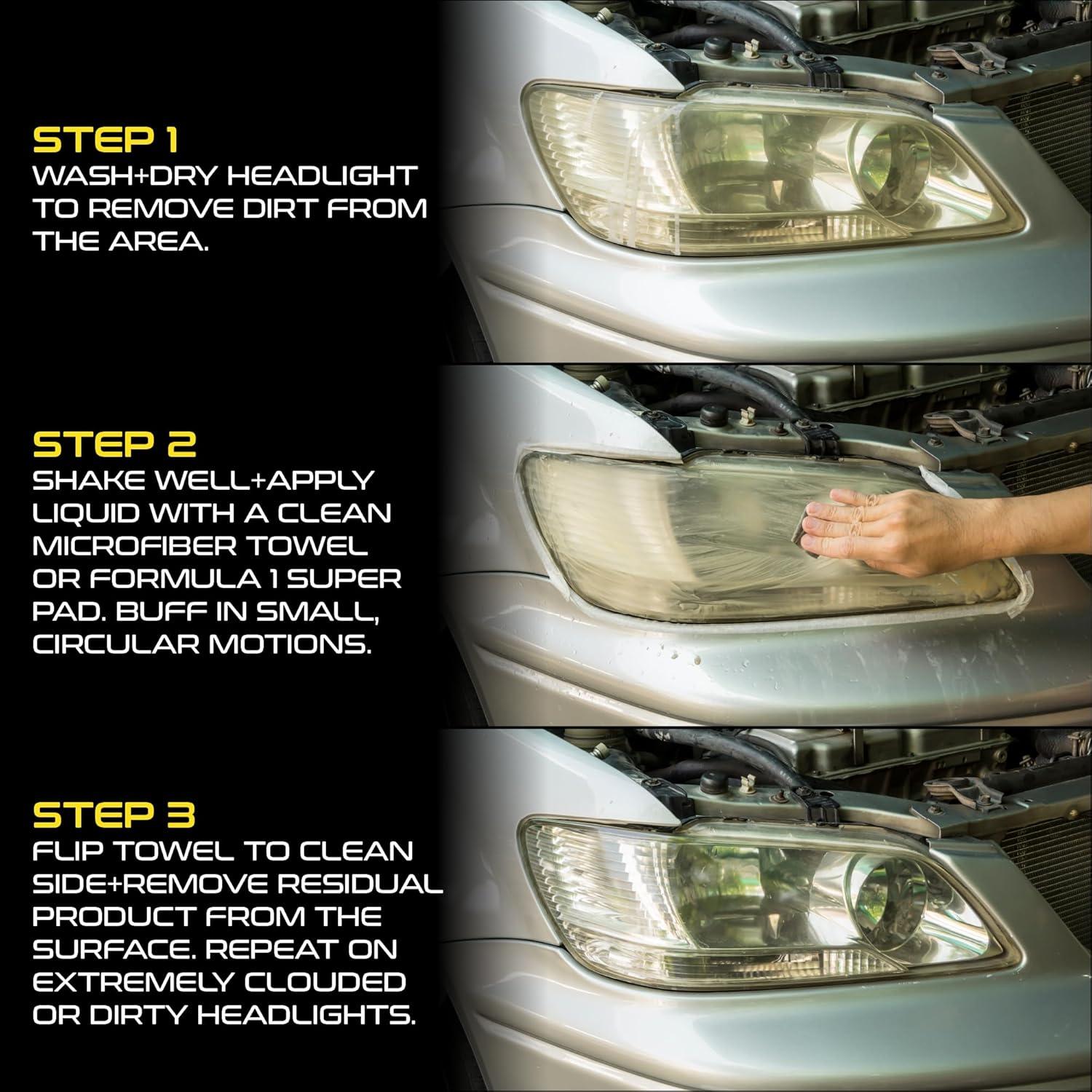 STEP 1
WASH+DRY HEADLIGHT TO REMOVE DIRT FROM THE AREA.

STEP 2
SHAKE WELL+APPLY LIQUID WITH A CLEAN MICROFIBER TOWEL OR FORMULA 1 SUPER PAD. BUFF IN SMALL, CIRCULAR MOTIONS.

STEP 3
FLIP TOWEL TO CLEAN SIDE+REMOVE RESIDUAL PRODUCT FROM THE SURFACE. REPEAT ON EXTREMELY CLOUDED OR DIRTY HEADLIGHTS.