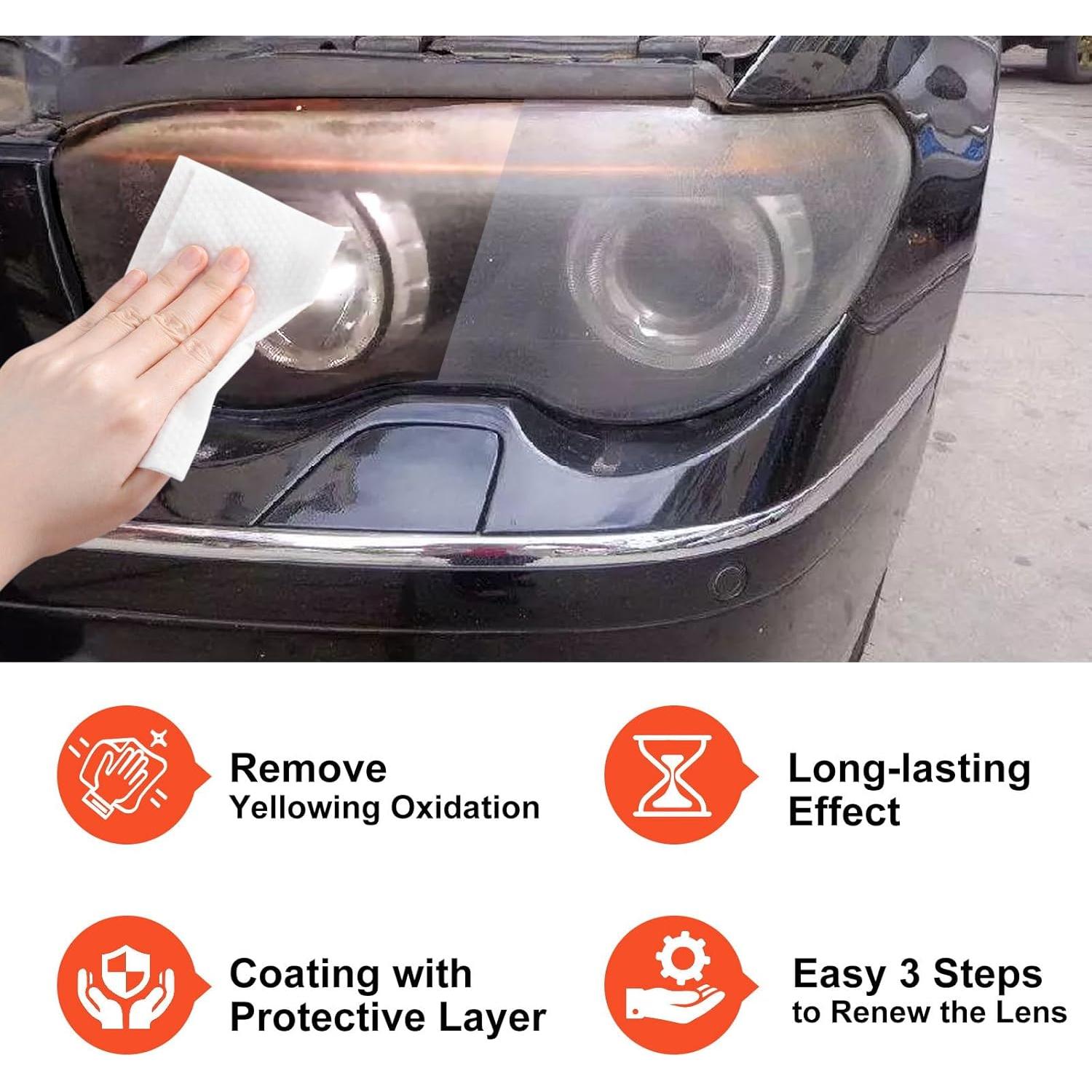 Remove
Yellowing Oxidation

Long-lasting
Effect

Coating with
Protective Layer

Easy 3 Steps
to Renew the Lens