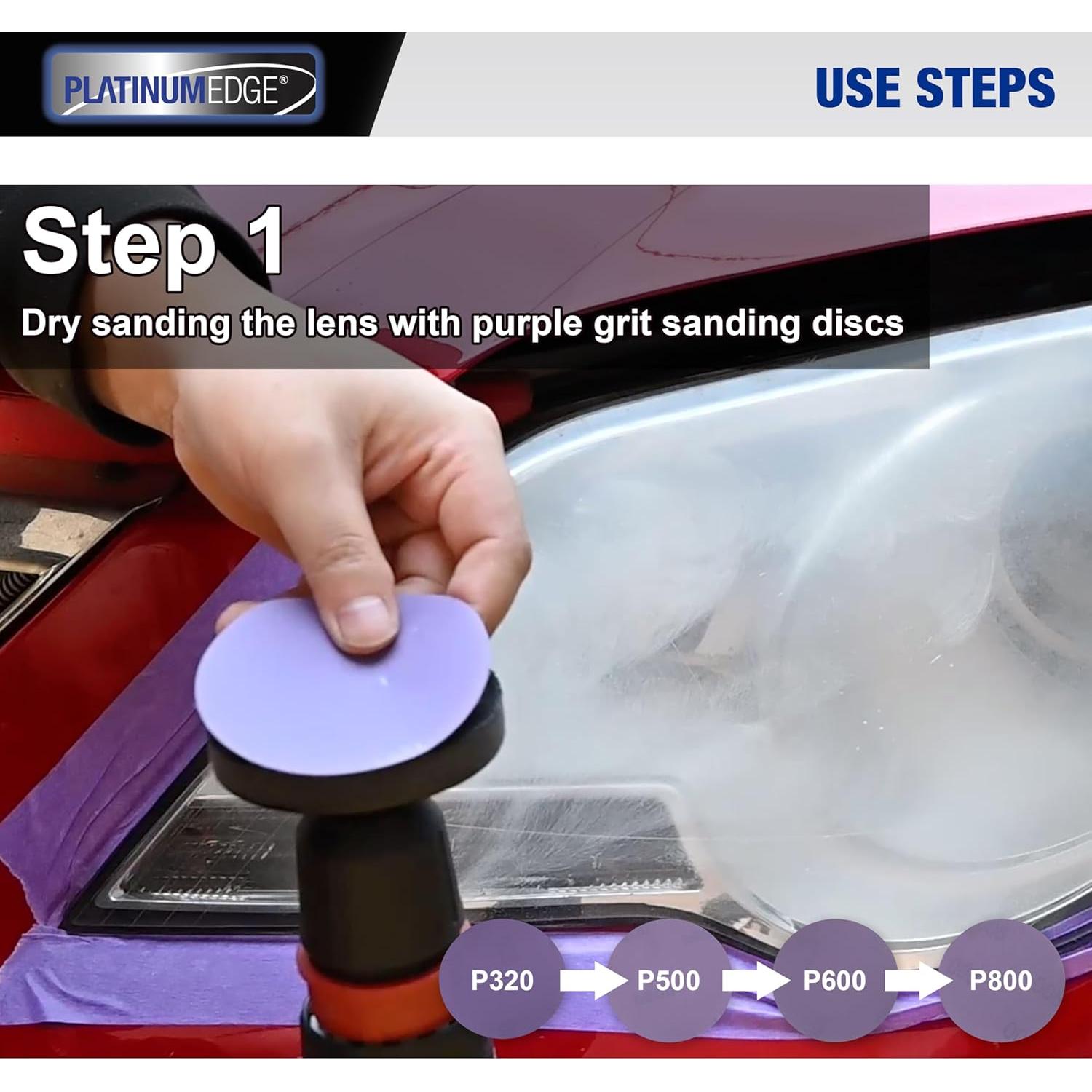 PLATINUMEDGE®

USE STEPS

Step 1

Dry sanding the lens with purple grit sanding discs

P320

P500

P600

P800