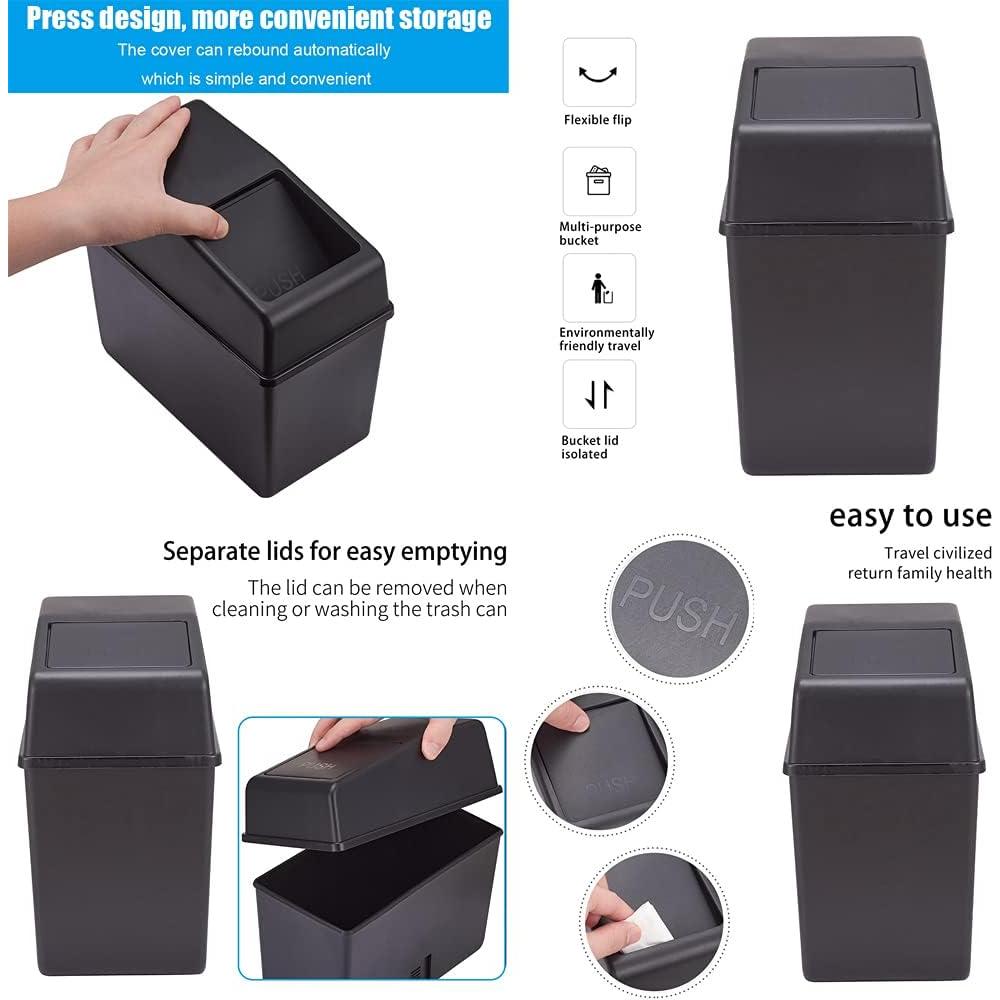 Press design, more convenient storage
The cover can rebound automatically
which is simple and convenient

PUSH

Flexible flip

Multi-purpose bucket

Environmentally friendly travel

Bucket lid isolated

easy to use
Travel civilized
return family health

Separate lids for easy emptying
The lid can be removed when cleaning or washing the trash can

PUSH

PUSH

PUSH