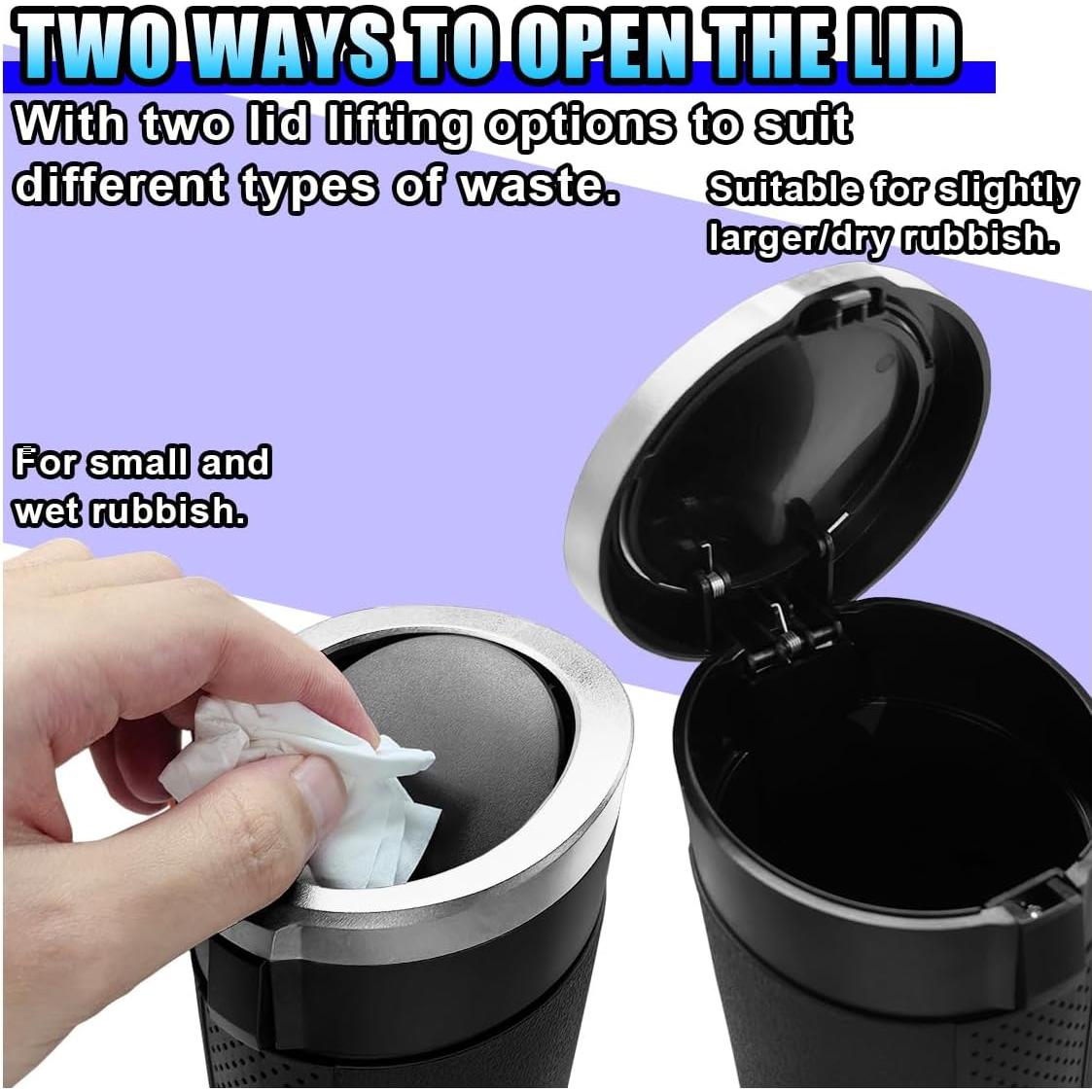 TWO WAYS TO OPEN THE LID

With two lid lifting options to suit different types of waste.

Suitable for slightly larger/dry rubbish.

For small and wet rubbish.